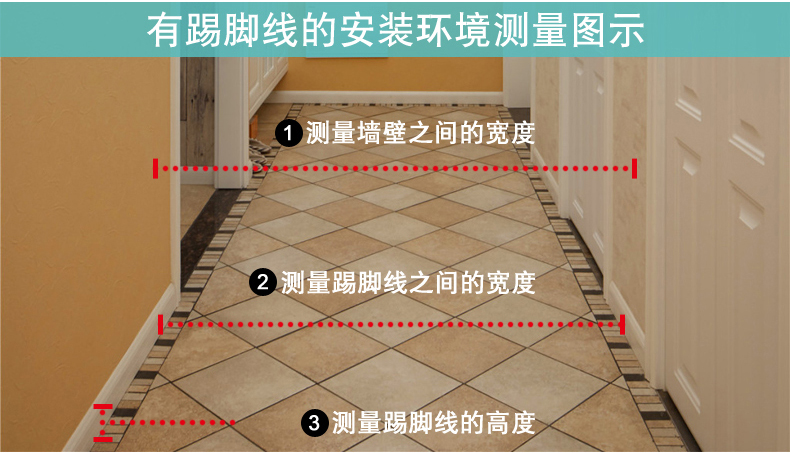 有踢脚线的安装环境测量图示

1 测量墙壁之间的宽度

2 测量踢脚线之间的宽度

3 测量踢脚线的高度