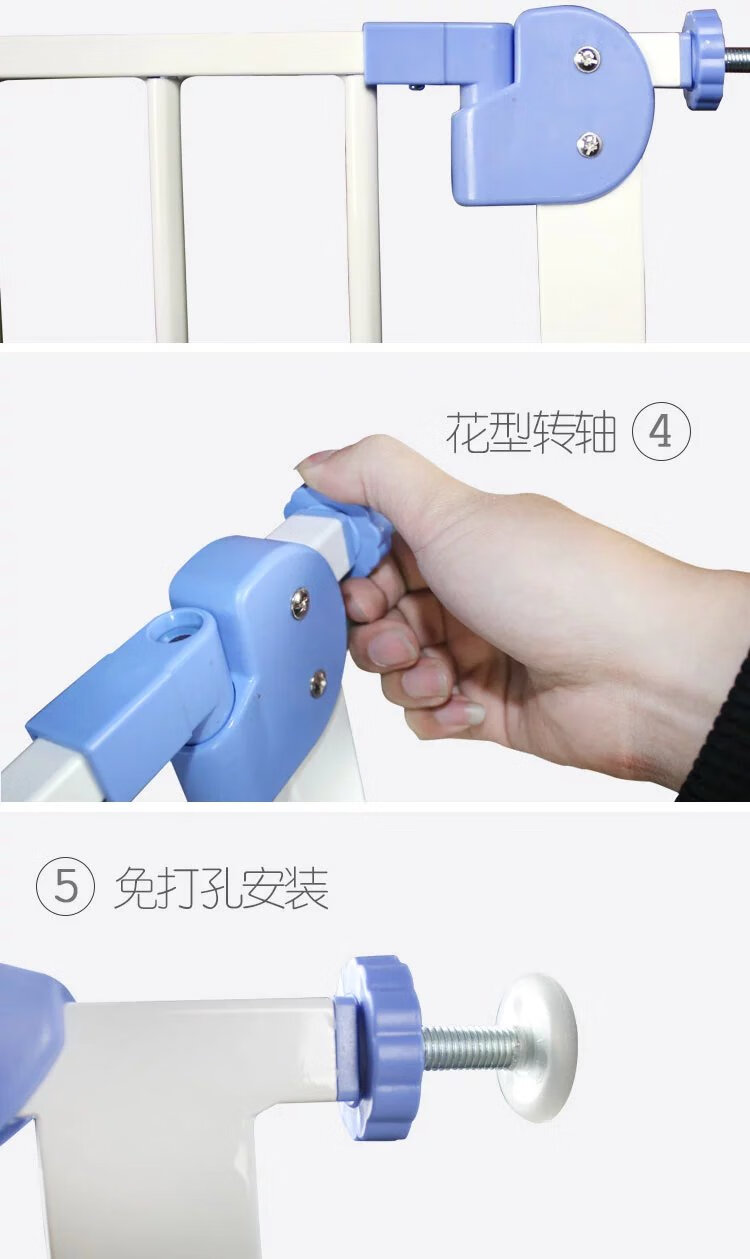 花型转轴 ④

⑤ 免打孔安装