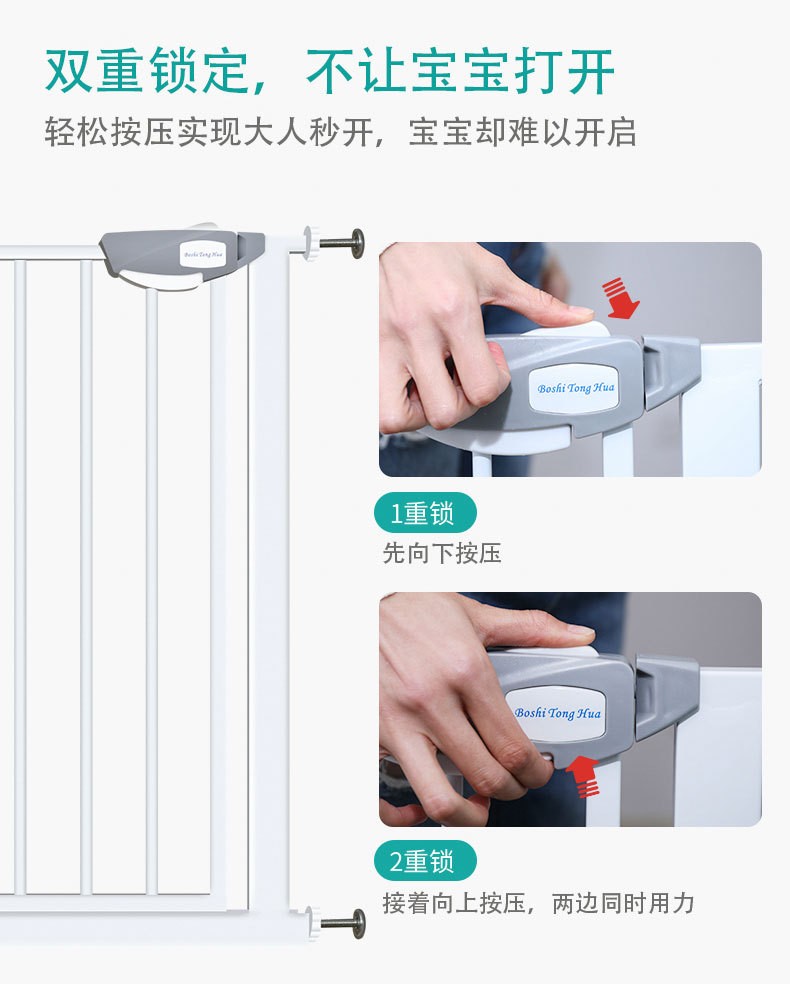 双重锁定，不让宝宝打开

轻松按压实现大人秒开，宝宝却难以开启

Boshi Tong Hua

Boshi Tong Hua

1重锁

先向下按压

Boshi Tong Hua

2重锁

接着向上按压，两边同时用力