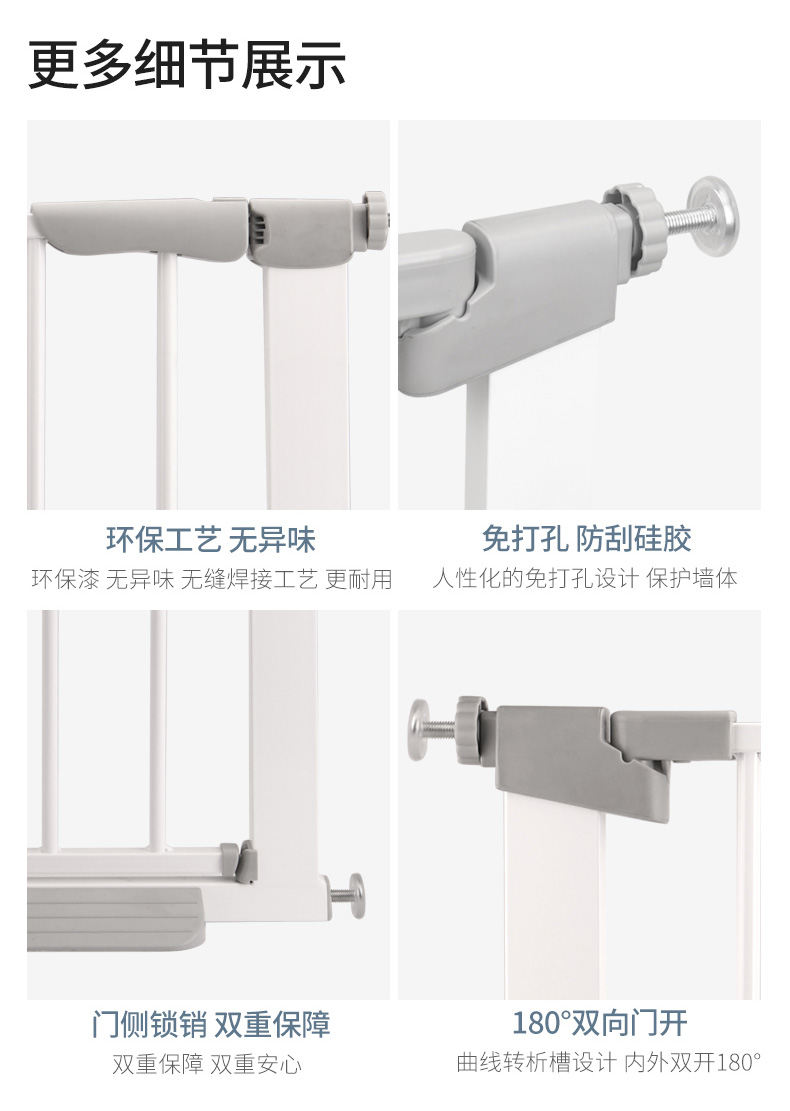 更多细节展示

环保工艺 无异味
环保漆 无异味 无缝焊接工艺 更耐用

免打孔 防刮硅胶
人性化的免打孔设计 保护墙体

门侧锁销 双重保障
双重保障 双重安心

180°双向门开
曲线转析槽设计 内外双开180°