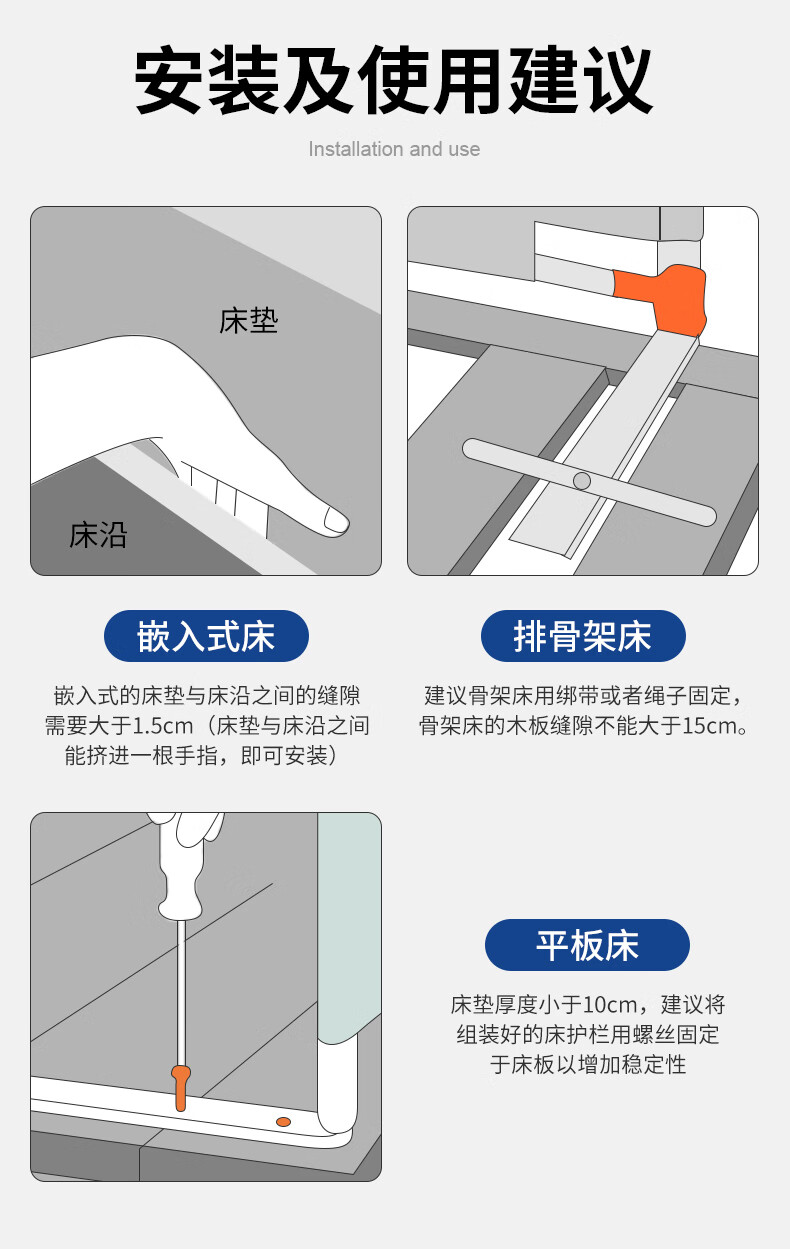 安装及使用建议

Installation and use

床垫

床沿

嵌入式床

嵌入式的床垫与床沿之间的缝隙需要大于1.5cm（床垫与床沿之间能挤进一根手指，即可安装）

排骨架床

建议骨架床用绑带或者绳子固定，骨架床的木板缝隙不能大于15cm。

平板床

床垫厚度小于10cm，建议将组装好的床护栏用螺丝固定于床板以增加稳定性