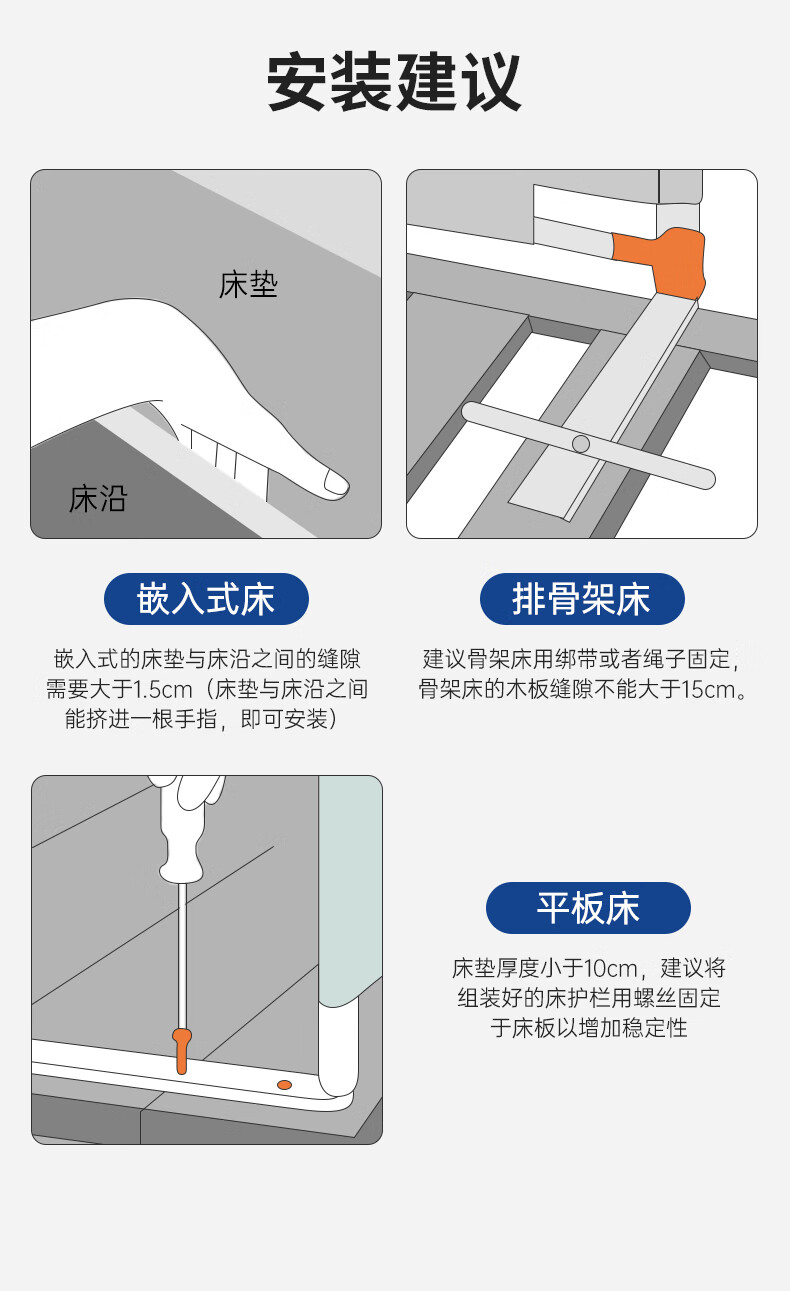 安装建议

床垫

床沿

嵌入式床

嵌入式的床垫与床沿之间的缝隙需要大于1.5cm（床垫与床沿之间能挤进一根手指，即可安装）

排骨架床

建议骨架床用绑带或者绳子固定，骨架床的木板缝隙不能大于15cm。

平板床

床垫厚度小于10cm，建议将组装好的床护栏用螺丝固定于床板以增加稳定性