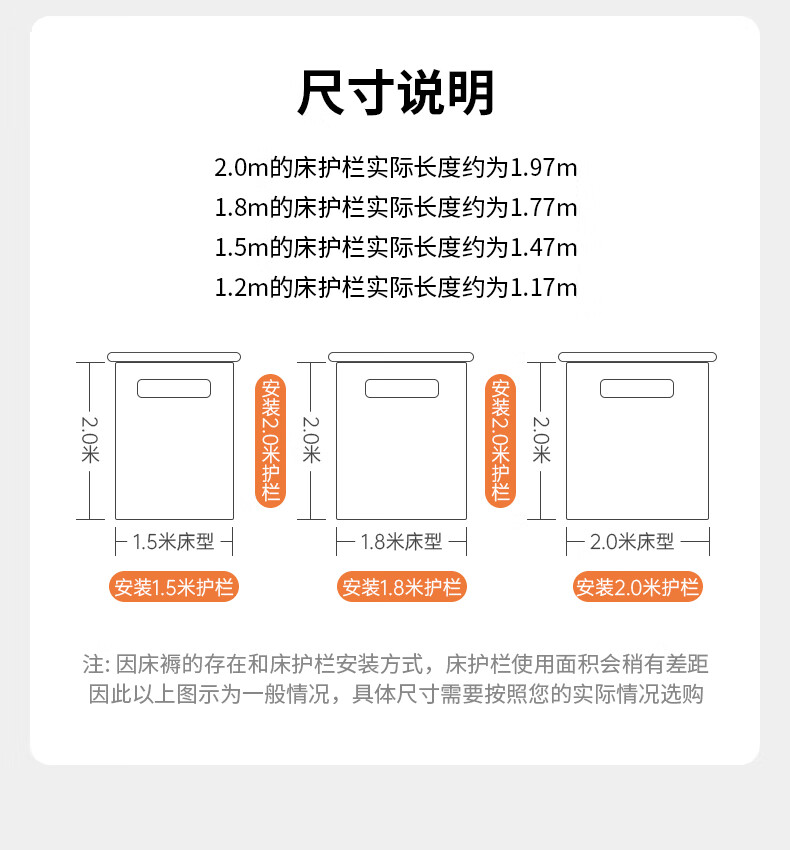 尺寸说明

2.0m的床护栏实际长度约为1.97m
1.8m的床护栏实际长度约为1.77m
1.5m的床护栏实际长度约为1.47m
1.2m的床护栏实际长度约为1.17m

2.0米
1.5米床型
安装1.5米护栏

安装2.0米护栏

2.0米
1.8米床型
安装1.8米护栏

安装2.0米护栏

2.0米
2.0米床型
安装2.0米护栏

注: 因床褥的存在和床护栏安装方式，床护栏使用面积会稍有差距
因此以上图示为一般情况，具体尺寸需要按照您的实际情况选购