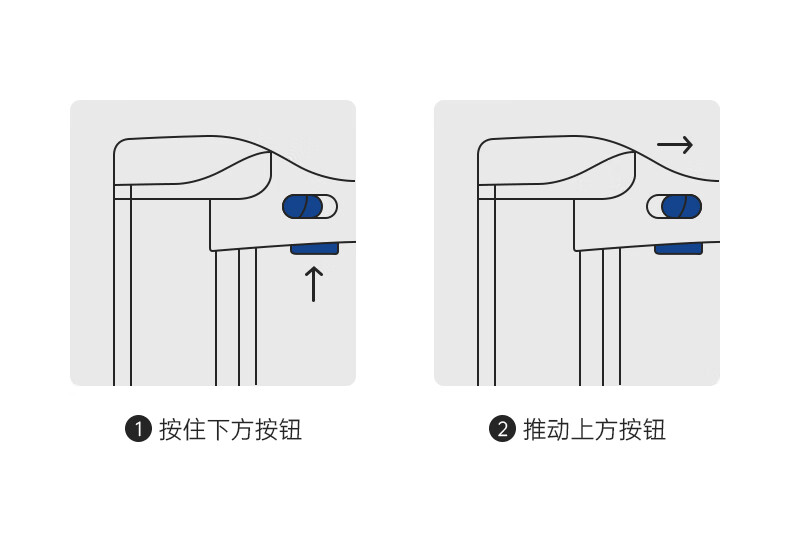 1 按住下方按钮

2 推动上方按钮