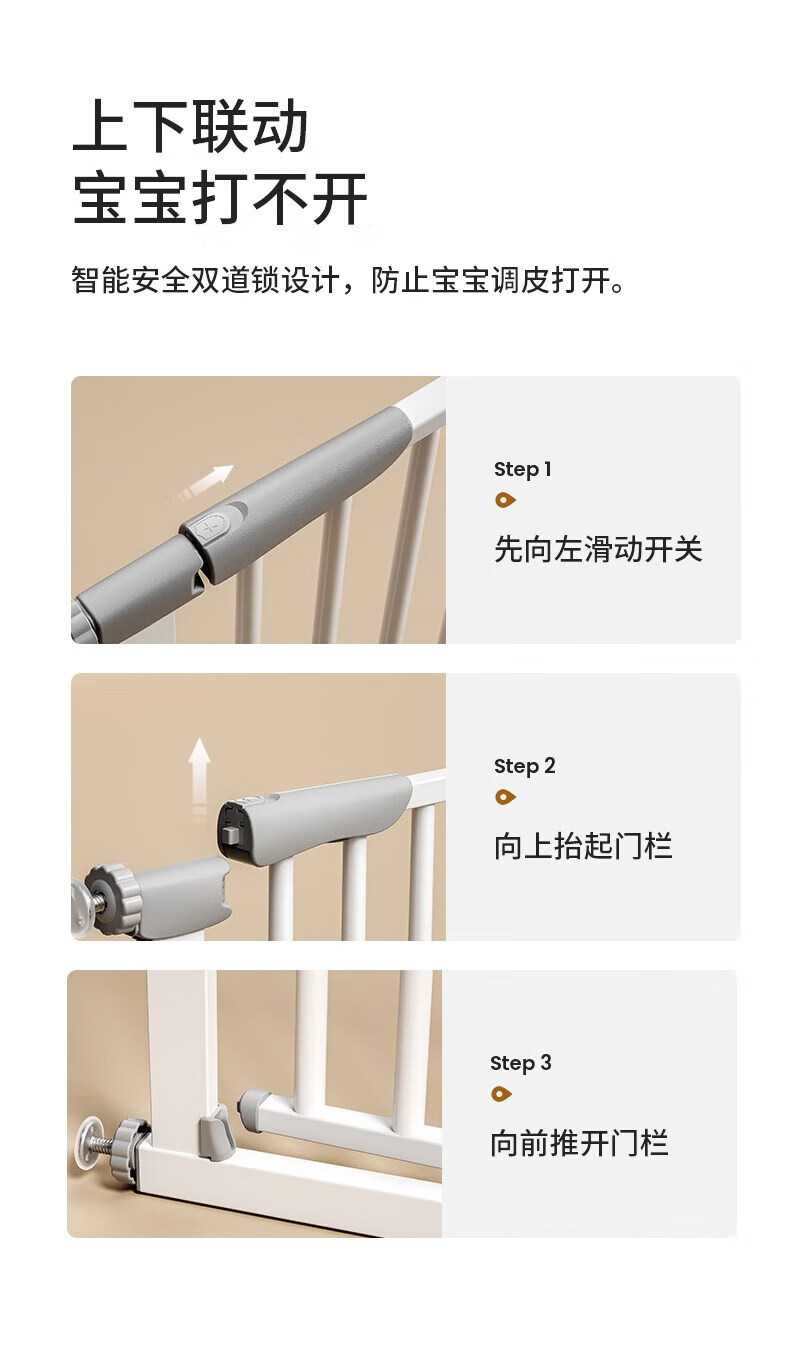 上下联动
宝宝打不开

智能安全双道锁设计，防止宝宝调皮打开。

Step 1
先向左滑动开关

Step 2
向上抬起门栏

Step 3
向前推开门栏