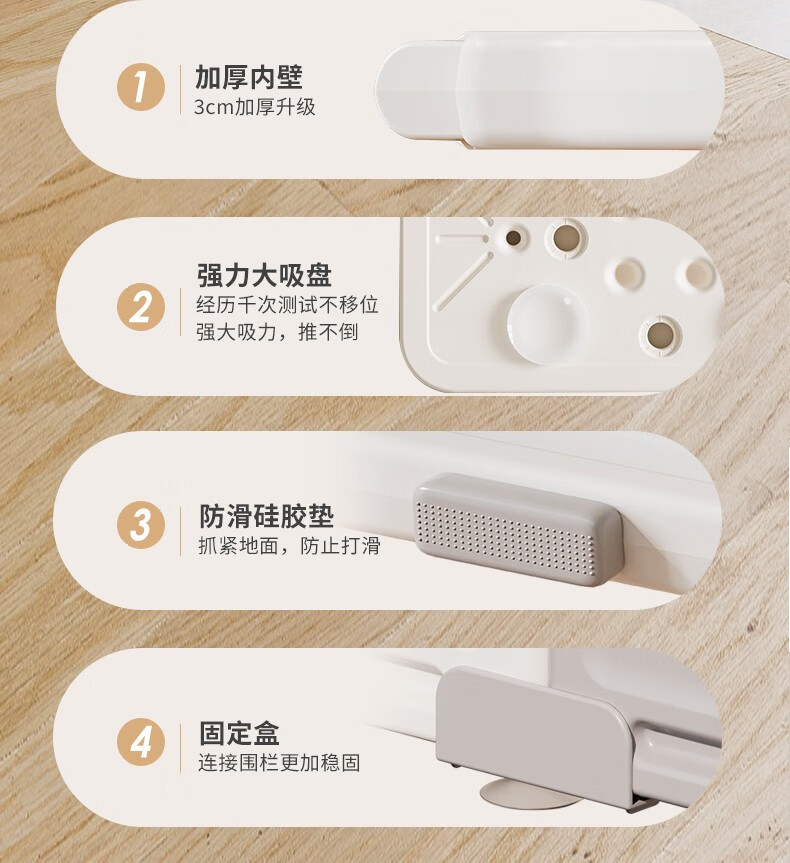 1
加厚内壁
3cm加厚升级

2
强力大吸盘
经历千次测试不移位
强大吸力，推不倒

3
防滑硅胶垫
抓紧地面，防止打滑

4
固定盒
连接围栏更加稳固