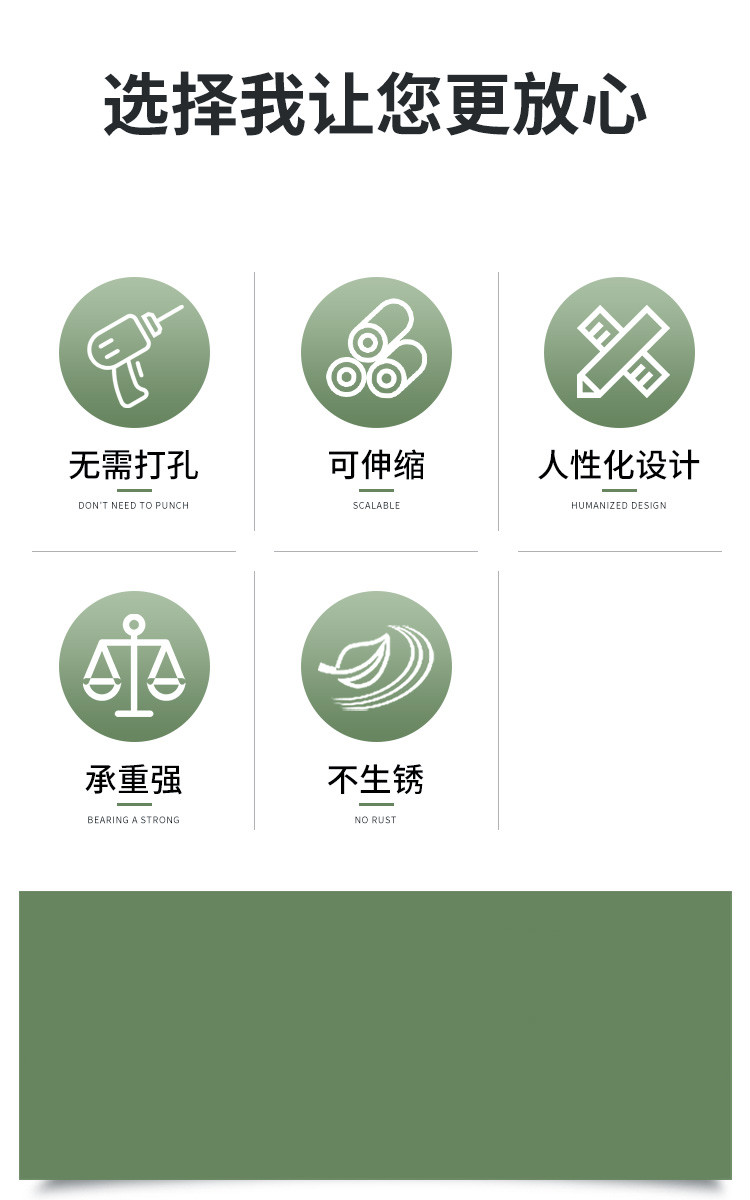 选择我让您更放心

无需打孔
DON'T NEED TO PUNCH

可伸缩
SCALABLE

人性化设计
HUMANIZED DESIGN

承重强
BEARING A STRONG

不生锈
NO RUST