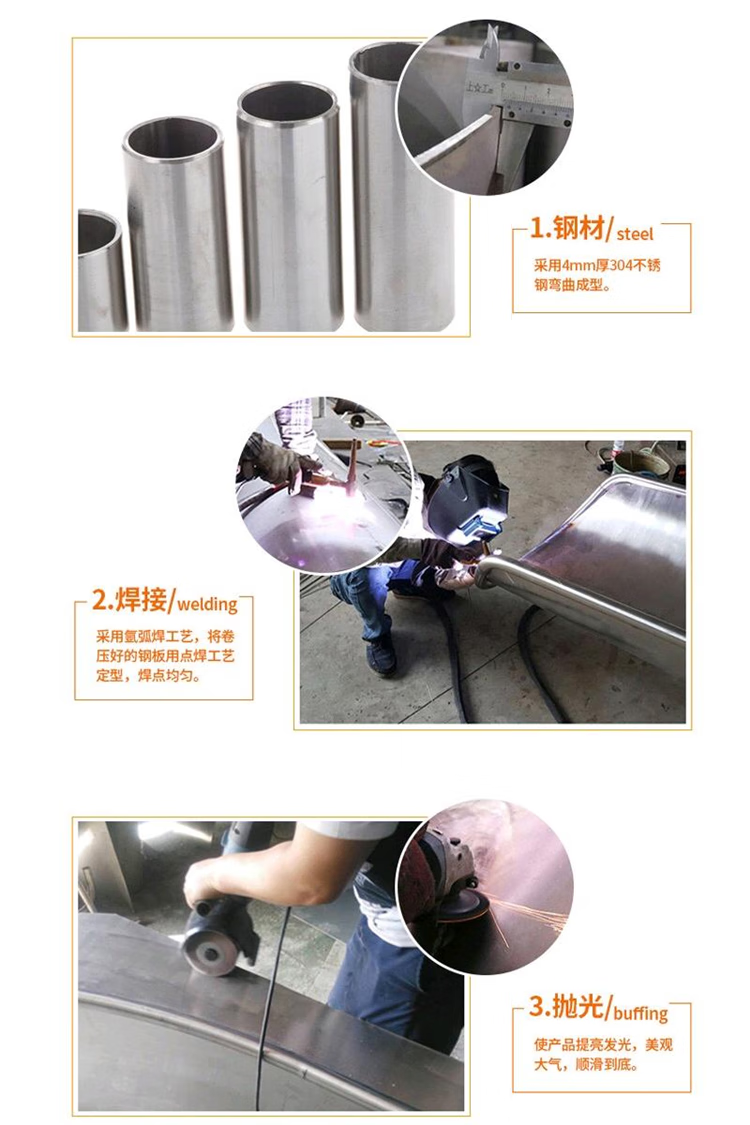 1.钢材/steel

采用4mm厚304不锈钢弯曲成型。

2.焊接/welding

采用氩弧焊工艺，将卷压好的钢板用点焊工艺定型，焊点均匀。

3.抛光/buffing

使产品提亮发光，美观大气，顺滑到底。