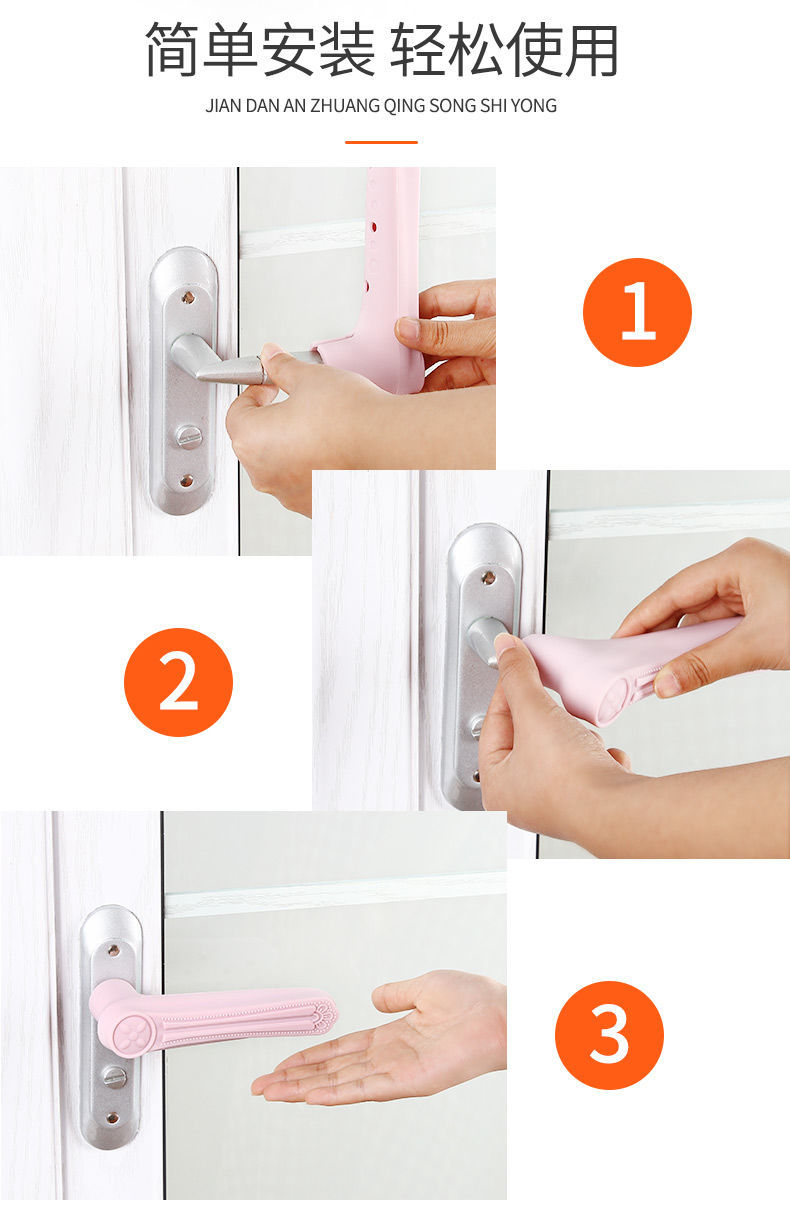 简单安装 轻松使用

JIAN DAN AN ZHUANG QING SONG SHI YONG

1

2

3