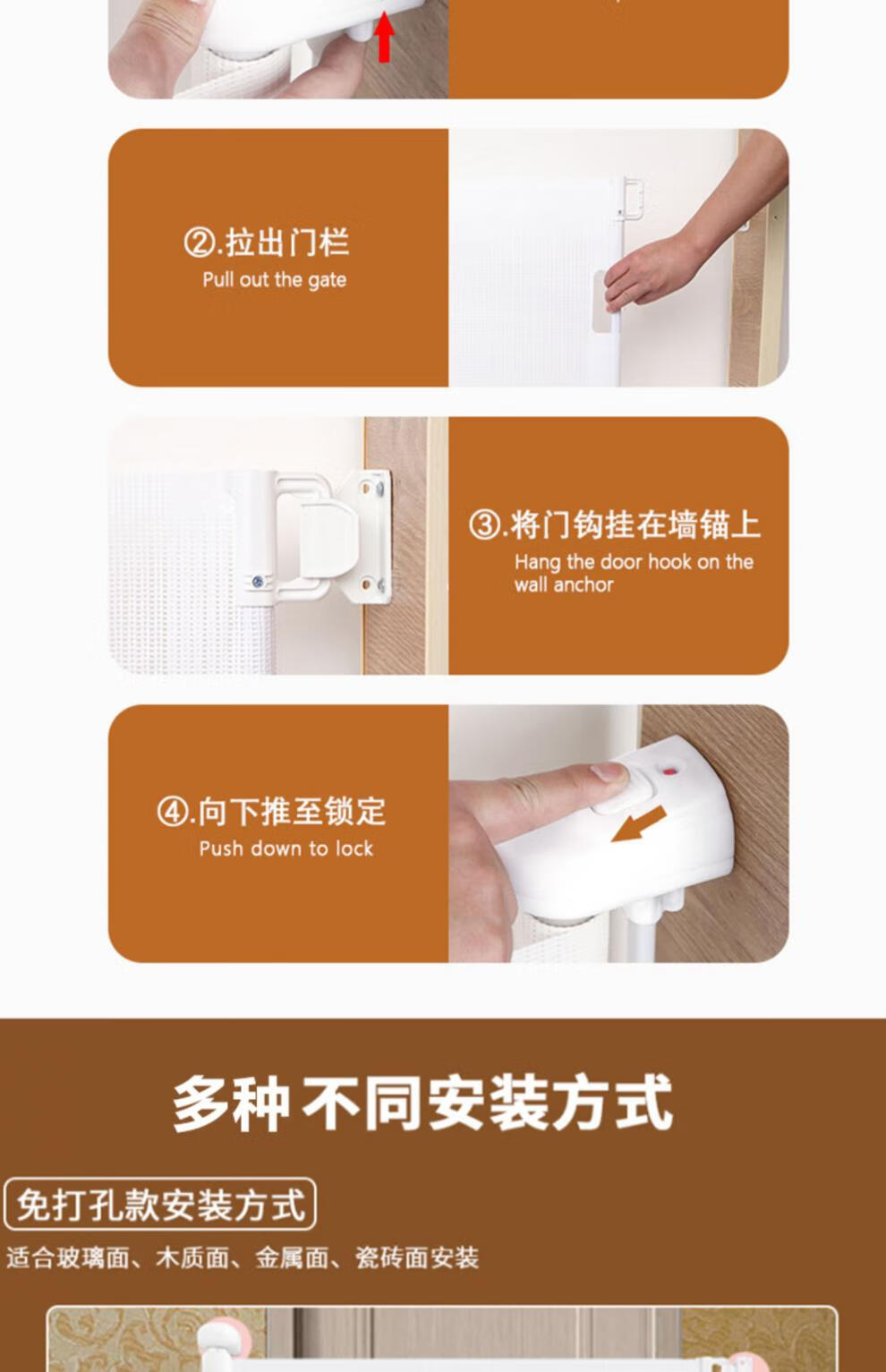 ②.拉出门栏
Pull out the gate

③.将门钩挂在墙锚上
Hang the door hook on the wall anchor

④.向下推至锁定
Push down to lock

多种不同安装方式

免打孔款安装方式

适合玻璃面、木质面、金属面、瓷砖面安装