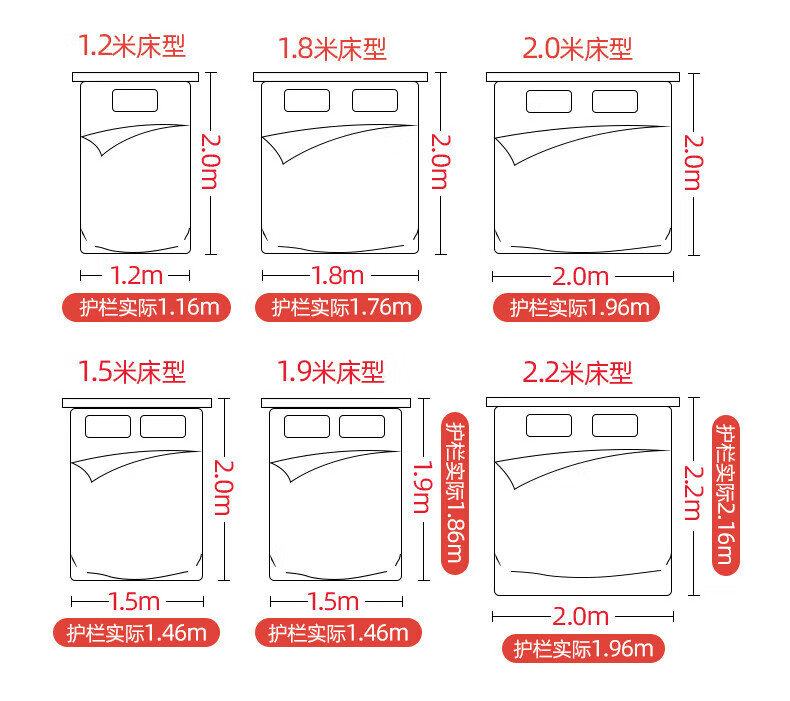 1.2米床型

2.0m

1.2m

护栏实际1.16m

1.8米床型

2.0m

1.8m

护栏实际1.76m

2.0米床型

2.0m

2.0m

护栏实际1.96m

1.5米床型

2.0m

1.5m

护栏实际1.46m

1.9米床型

1.9m

护栏实际1.86m

1.5m

护栏实际1.46m

2.2米床型

2.2m

护栏实际2.16m

2.0m

护栏实际1.96m