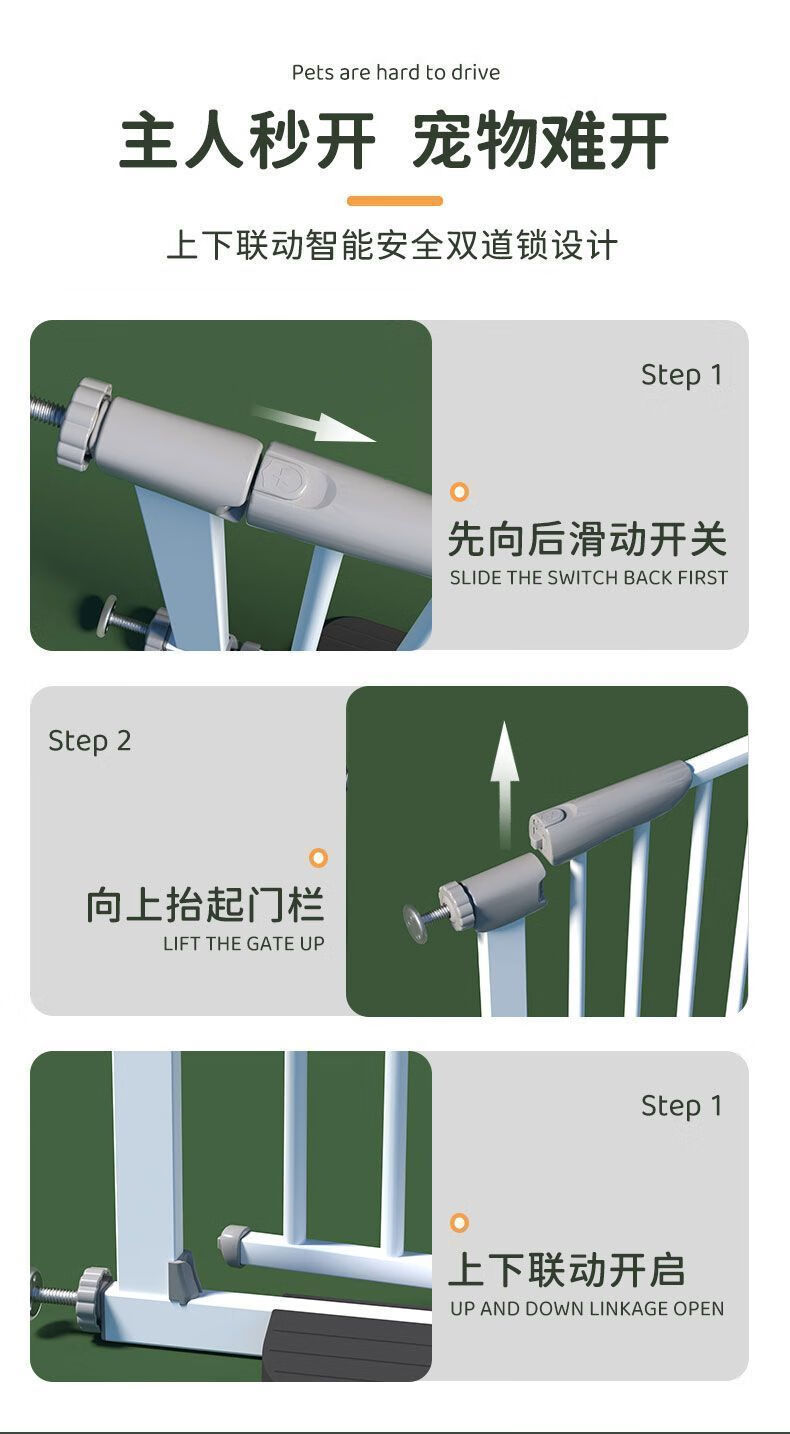 Pets are hard to drive

主人秒开 宠物难开

上下联动智能安全双道锁设计

Step 1

先向后滑动开关
SLIDE THE SWITCH BACK FIRST

Step 2

向上抬起门栏
LIFT THE GATE UP

Step 1

上下联动开启
UP AND DOWN LINKAGE OPEN