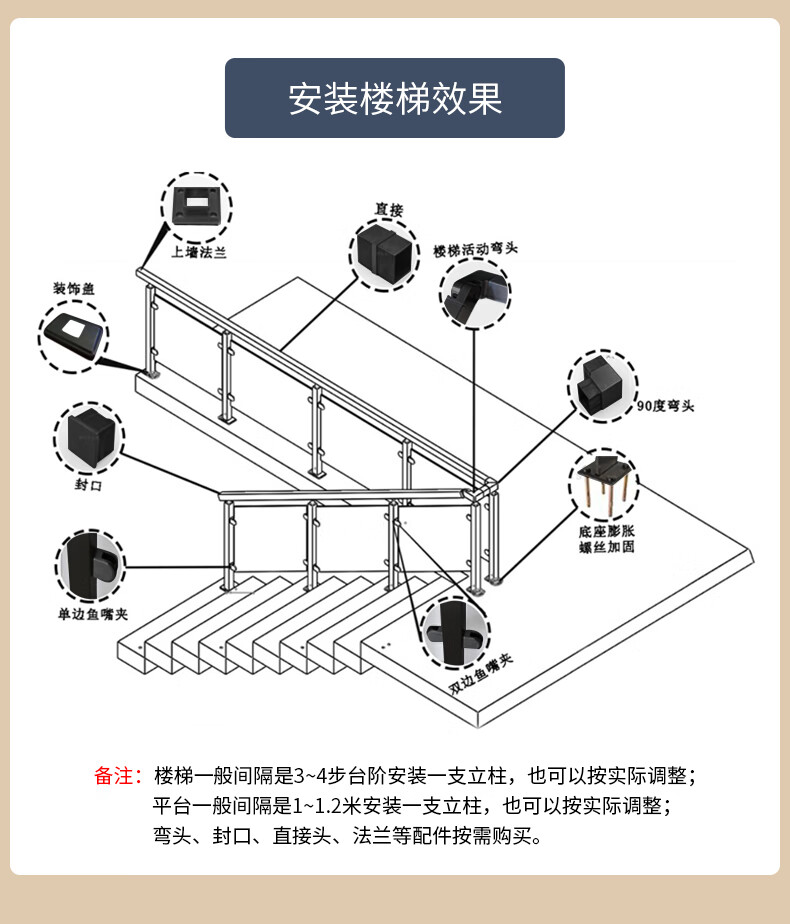 安装楼梯效果

上墙法兰

直接

楼梯活动弯头

装饰盖

90度弯头

封口

底座膨胀螺丝加固

单边鱼嘴夹

双边鱼嘴夹

备注：楼梯一般间隔是3~4步台阶安装一支立柱，也可以按实际调整；
平台一般间隔是1~1.2米安装一支立柱，也可以按实际调整；
弯头、封口、直接头、法兰等配件按需购买。