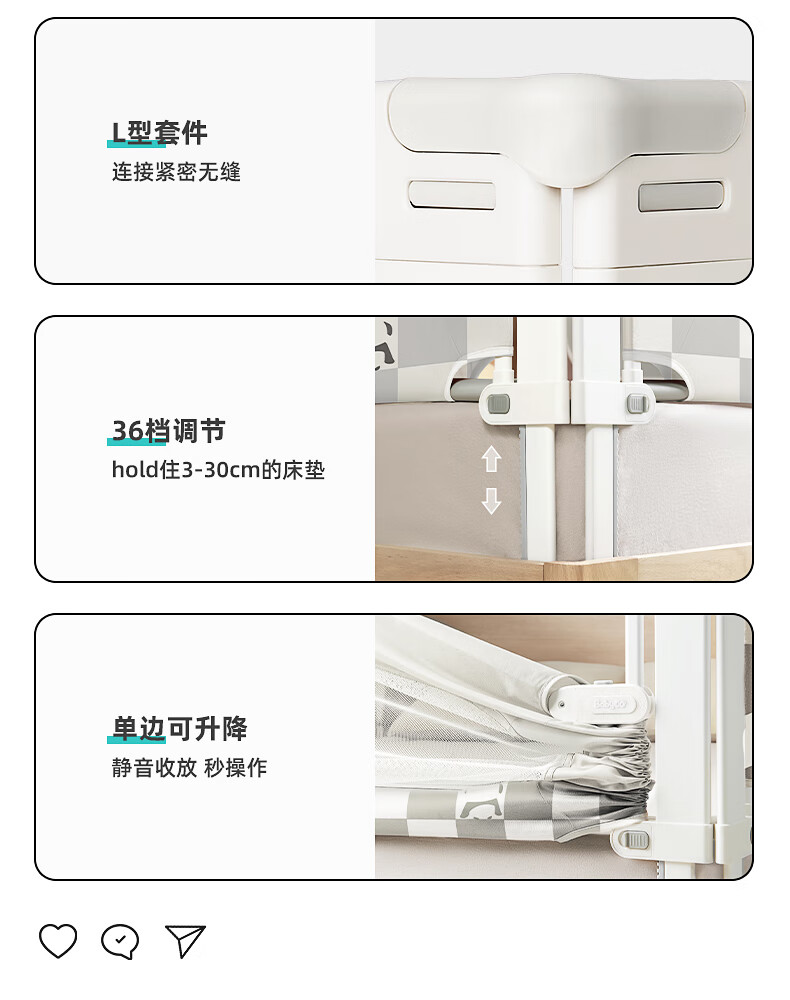 L型套件
连接紧密无缝

36档调节
hold住3-30cm的床垫

单边可升降
静音收放 秒操作