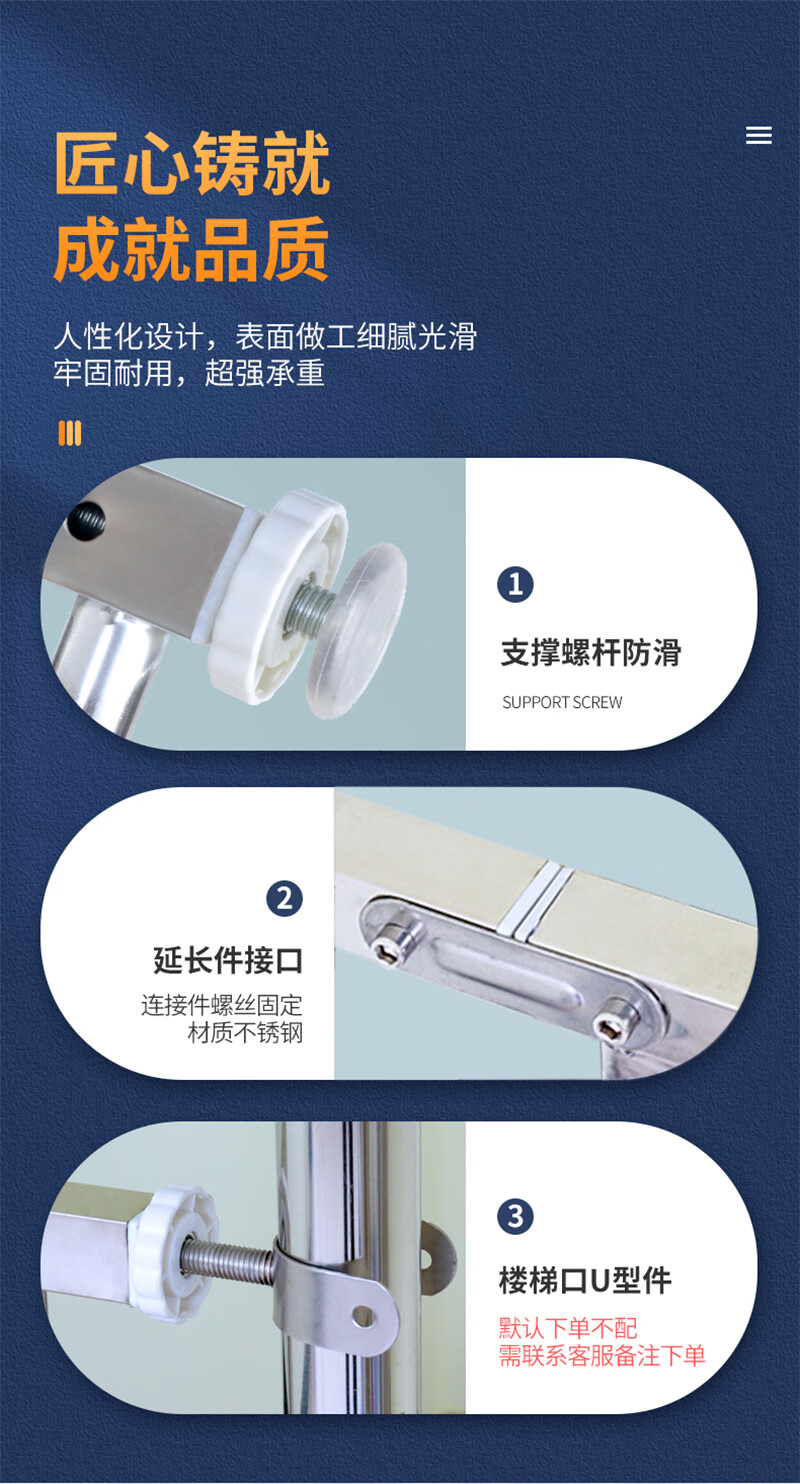 匠心铸就
成就品质

人性化设计，表面做工细腻光滑
牢固耐用，超强承重

1

支撑螺杆防滑

SUPPORT SCREW

2

延长件接口

连接件螺丝固定
材质不锈钢

3

楼梯口U型件

默认下单不配
需联系客服备注下单