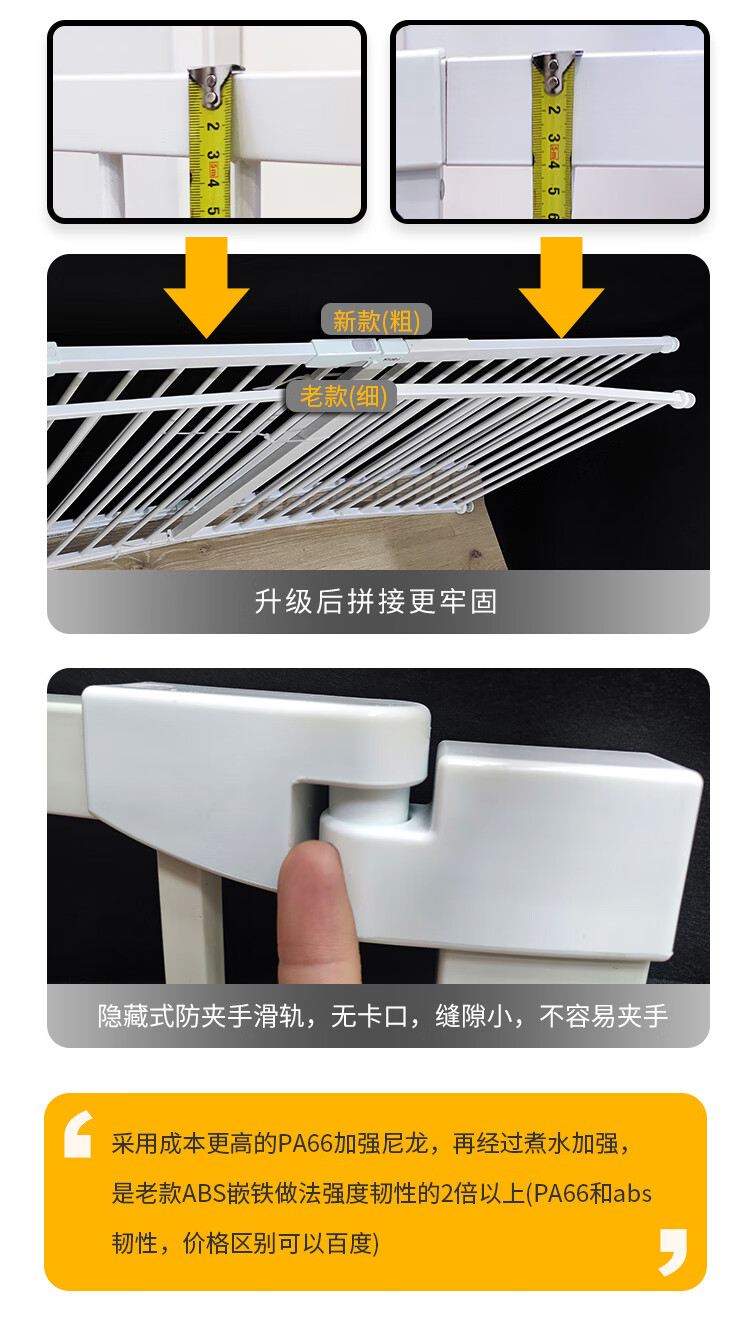 2 3 4 5

2 3 4 5 6

新款(粗)

老款(细)

升级后拼接更牢固

隐藏式防夹手滑轨，无卡口，缝隙小，不容易夹手

采用成本更高的PA66加强尼龙，再经过煮水加强，是老款ABS嵌铁做法强度韧性的2倍以上(PA66和abs韧性，价格区别可以百度)