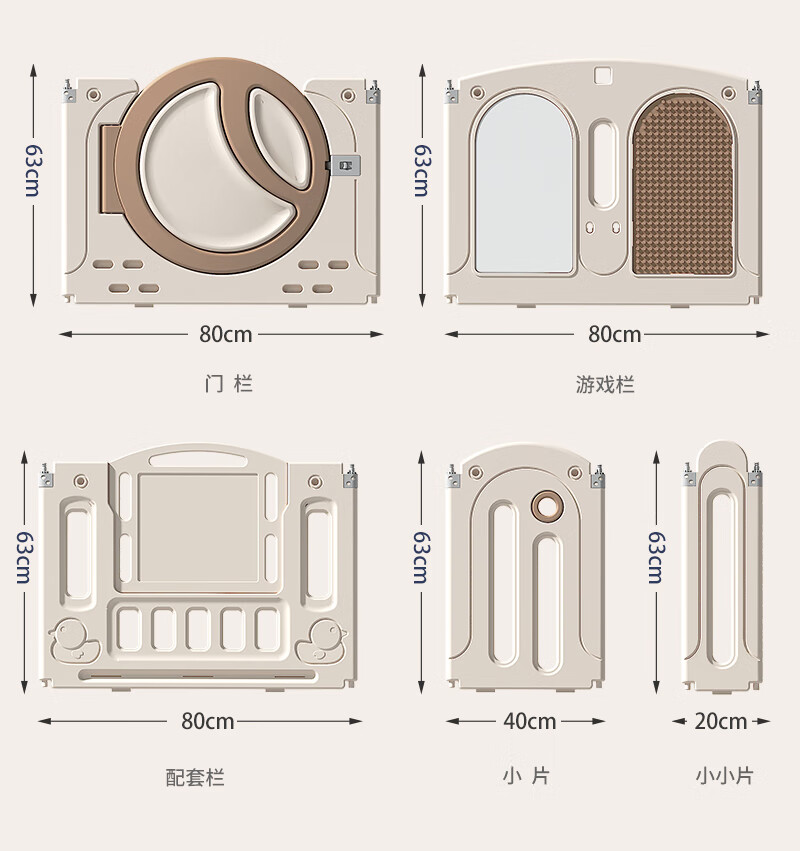 63cm

80cm

门 栏

63cm

80cm

游戏栏

63cm

80cm

配套栏

63cm

40cm

小 片

63cm

20cm

小小片