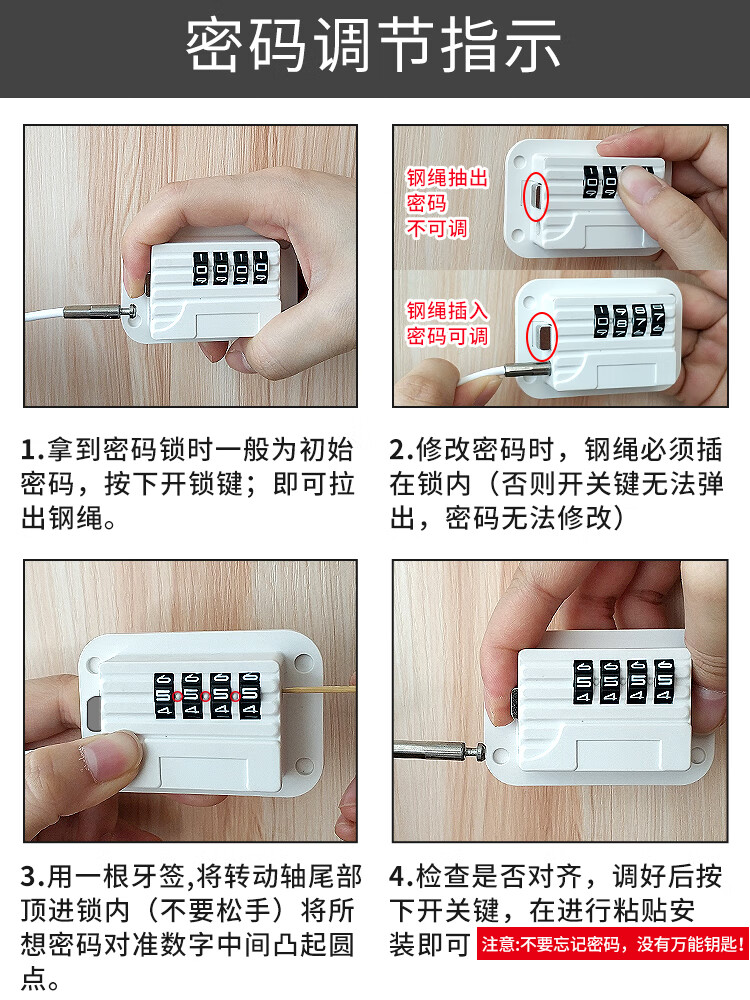 密码调节指示

钢绳抽出
密码
不可调

钢绳插入
密码可调

1.拿到密码锁时一般为初始密码，按下开锁键；即可拉出钢绳。

2.修改密码时，钢绳必须插在锁内（否则开关键无法弹出，密码无法修改）

3.用一根牙签,将转动轴尾部顶进锁内（不要松手）将所想密码对准数字中间凸起圆点。

4.检查是否对齐，调好后按下开关键，在进行粘贴安装即可

注意:不要忘记密码，没有万能钥匙!