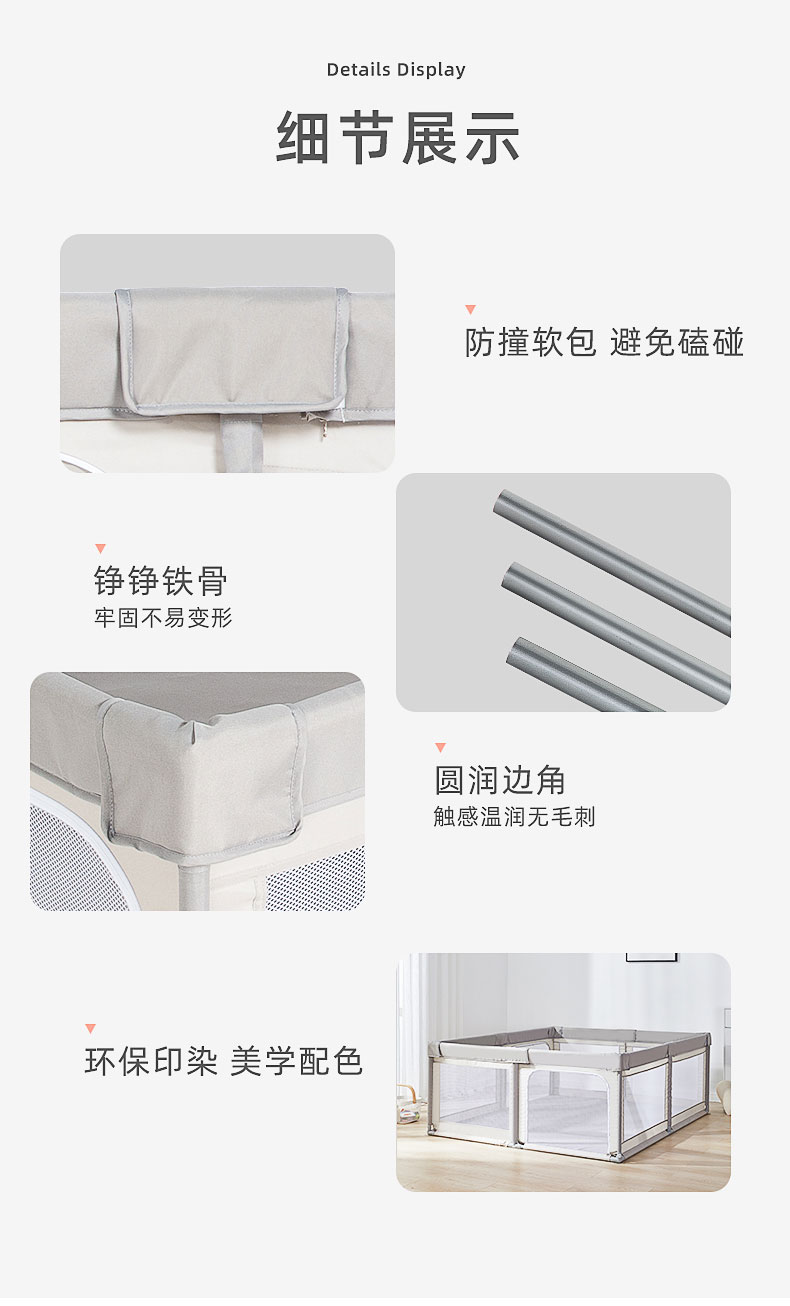 Details Display

细节展示

防撞软包 避免磕碰

铮铮铁骨
牢固不易变形

圆润边角
触感温润无毛刺

环保印染 美学配色