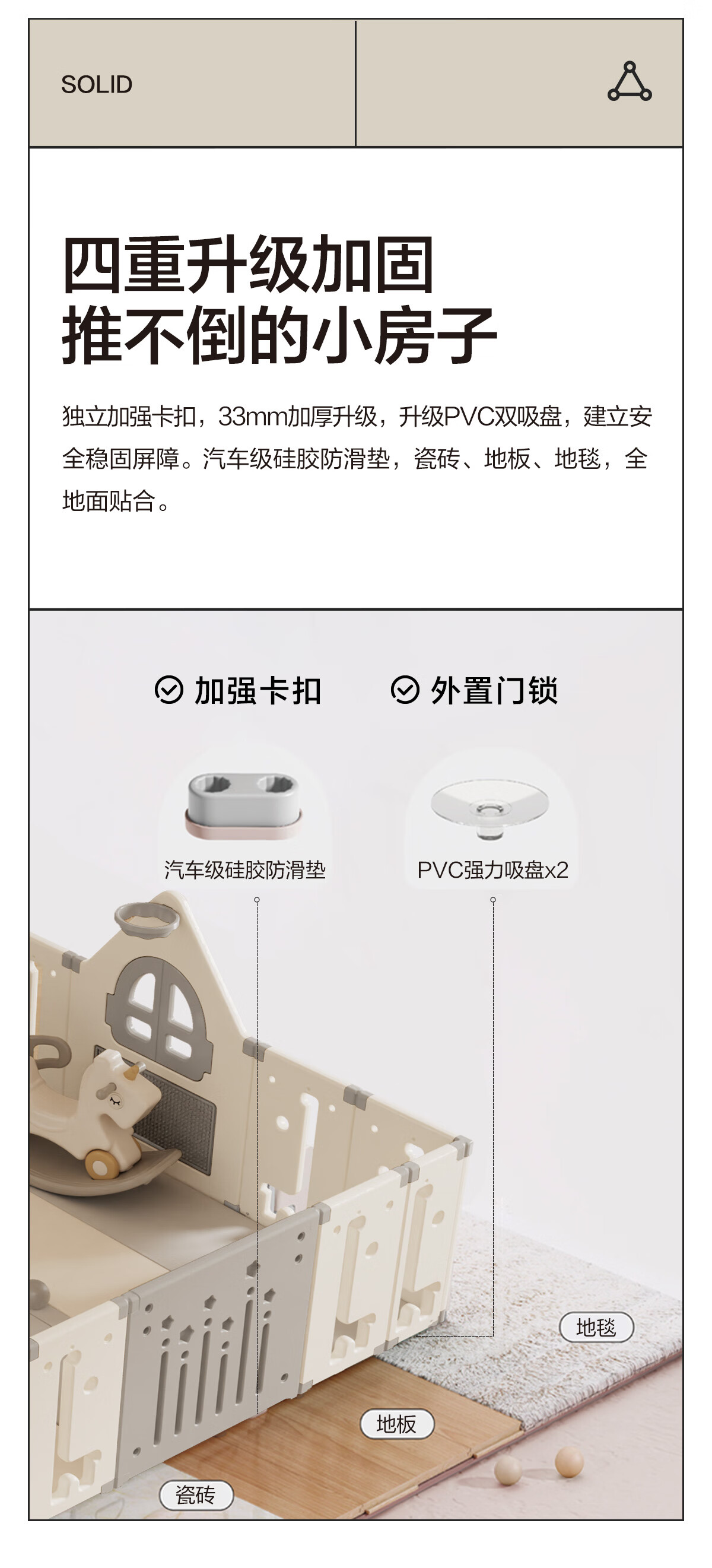 SOLID

四重升级加固
推不倒的小房子

独立加强卡扣，33mm加厚升级，升级PVC双吸盘，建立安全稳固屏障。汽车级硅胶防滑垫，瓷砖、地板、地毯，全地面贴合。

加强卡扣

外置门锁

汽车级硅胶防滑垫

PVC强力吸盘x2

地毯

地板

瓷砖