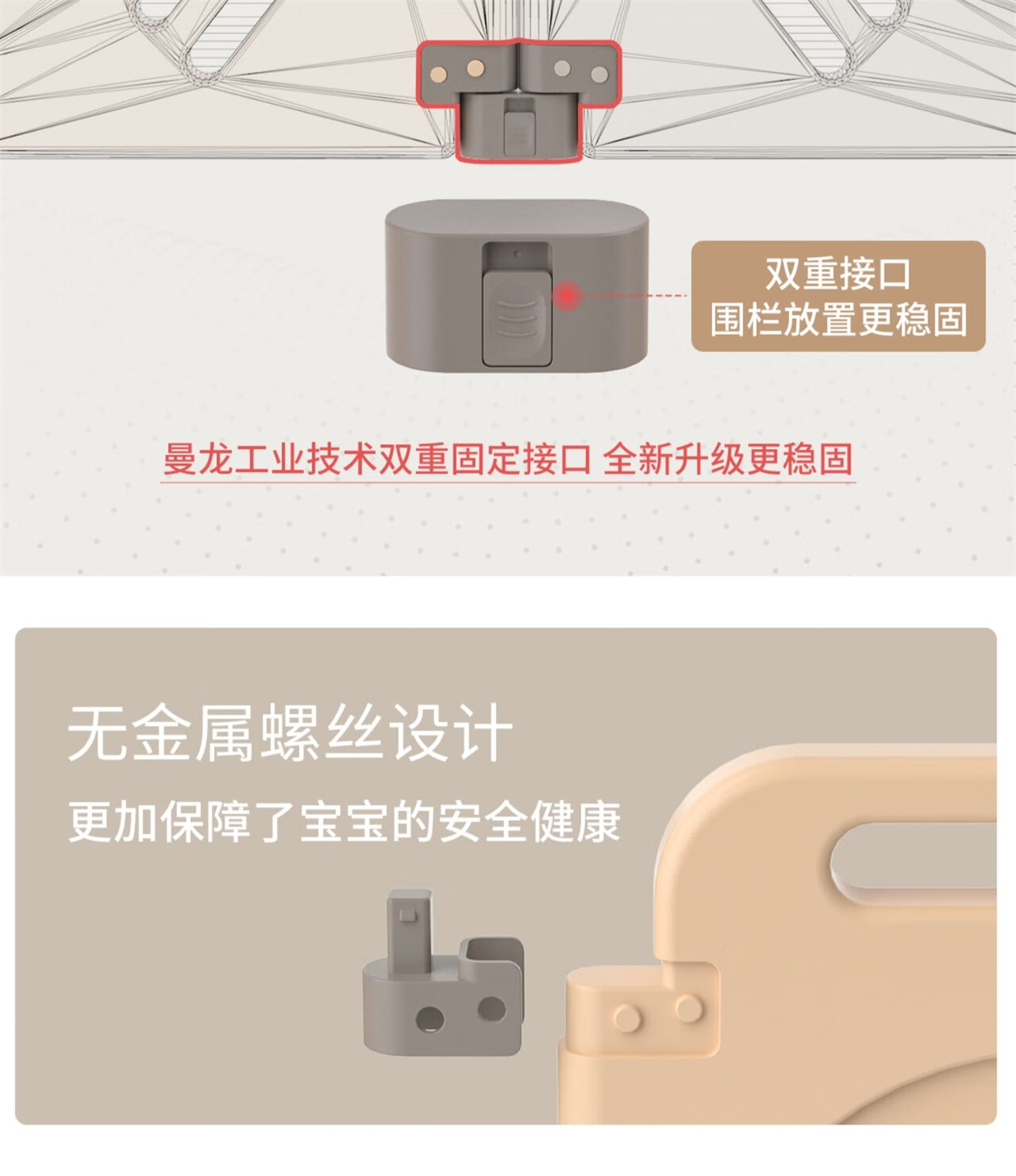 双重接口
围栏放置更稳固

曼龙工业技术双重固定接口 全新升级更稳固

无金属螺丝设计
更加保障了宝宝的安全健康