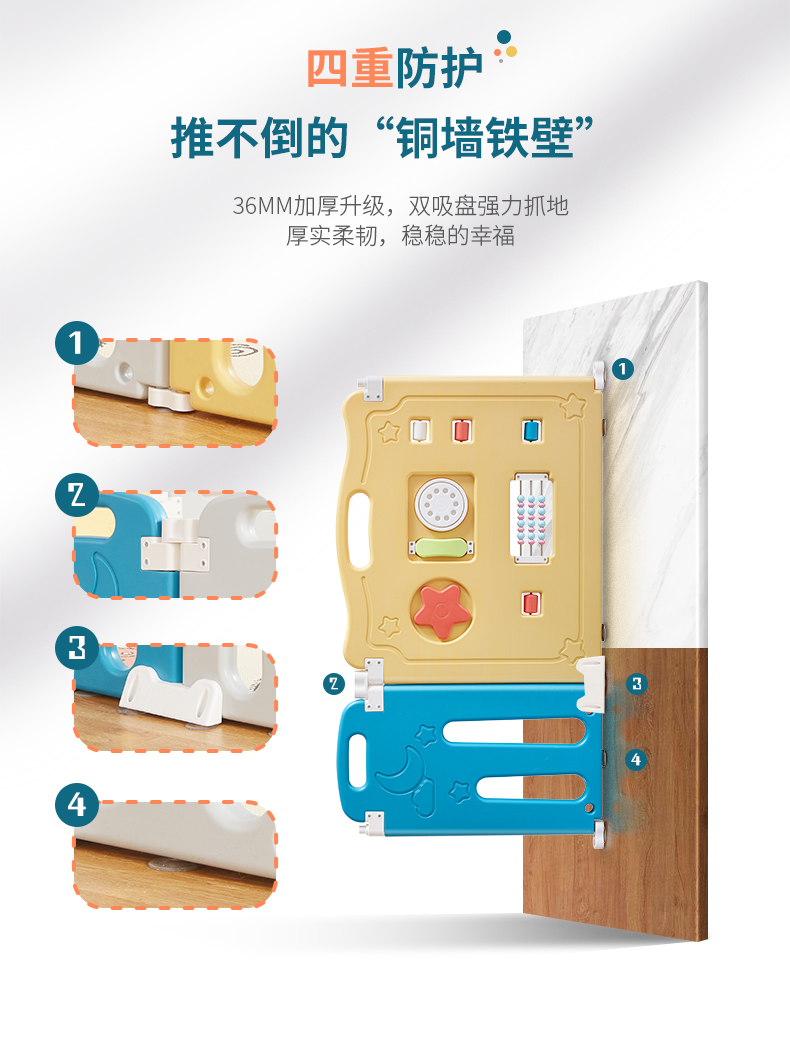 四重防护

推不倒的“铜墙铁壁”

36MM加厚升级，双吸盘强力抓地
厚实柔韧，稳稳的幸福

1

2

3

4

1

2

3

4