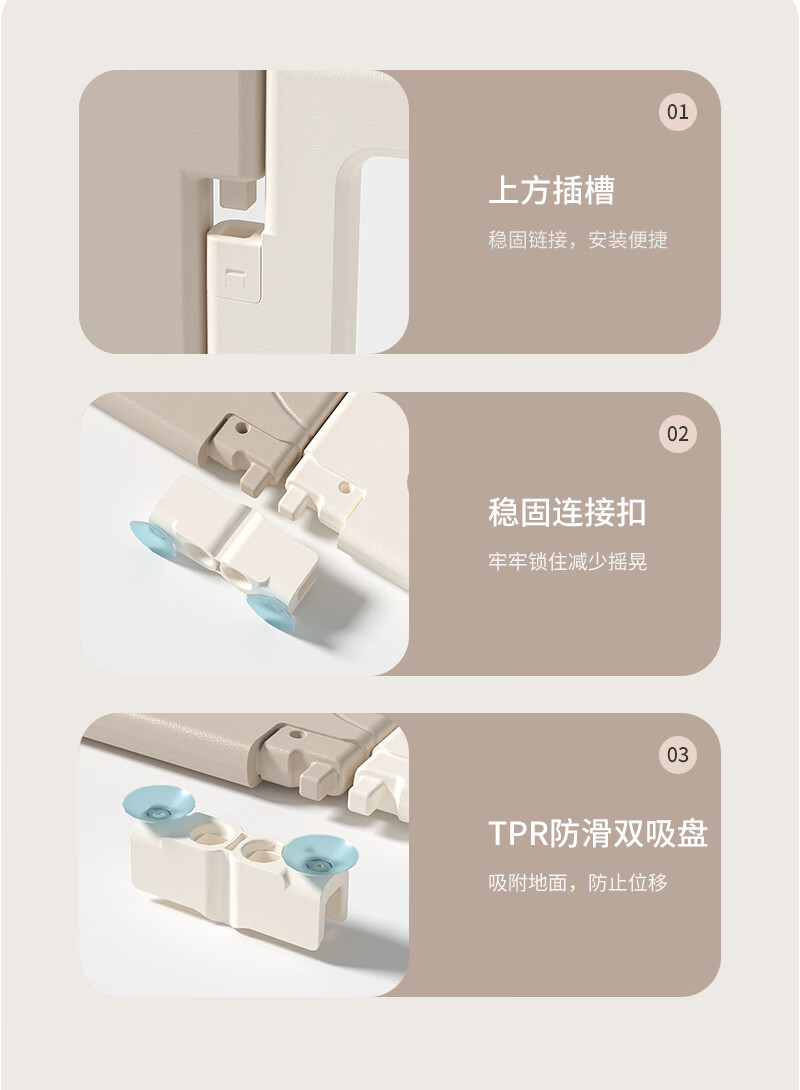 01

上方插槽

稳固链接，安装便捷

02

稳固连接扣

牢牢锁住减少摇晃

03

TPR防滑双吸盘

吸附地面，防止位移