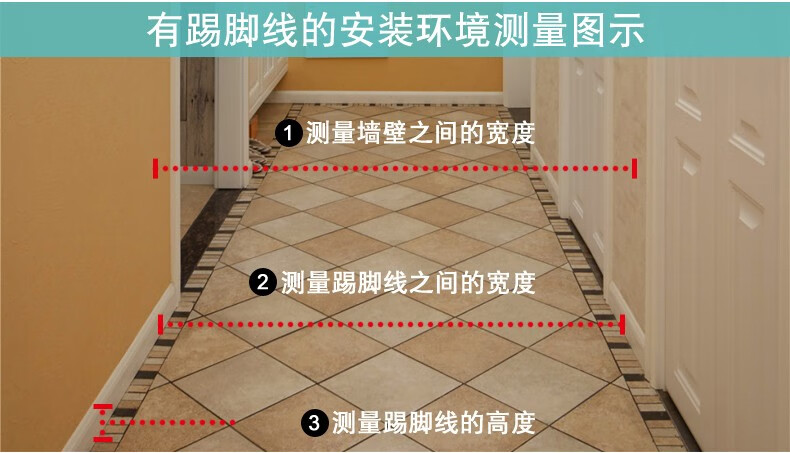 有踢脚线的安装环境测量图示

1 测量墙壁之间的宽度

2 测量踢脚线之间的宽度

3 测量踢脚线的高度