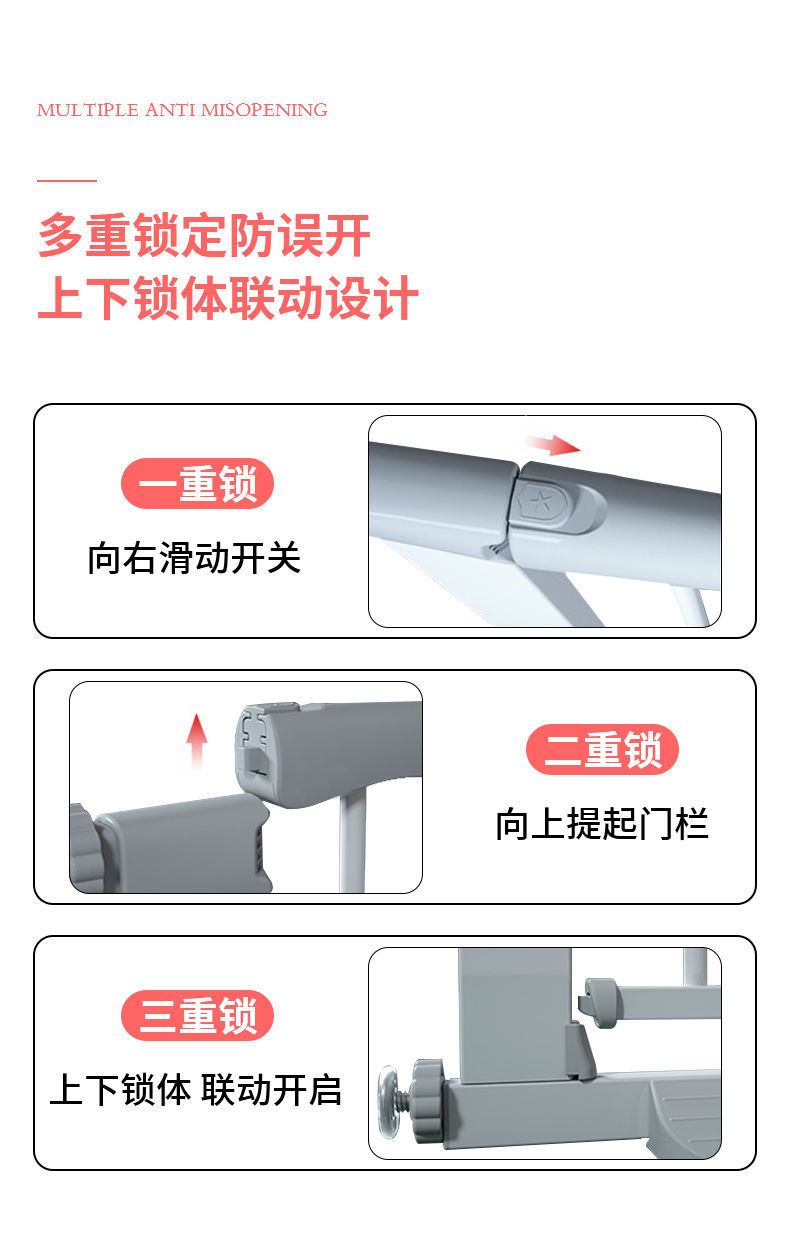 MULTIPLE ANTI MISOPENING

多重锁定防误开
上下锁体联动设计

一重锁
向右滑动开关

二重锁
向上提起门栏

三重锁
上下锁体 联动开启