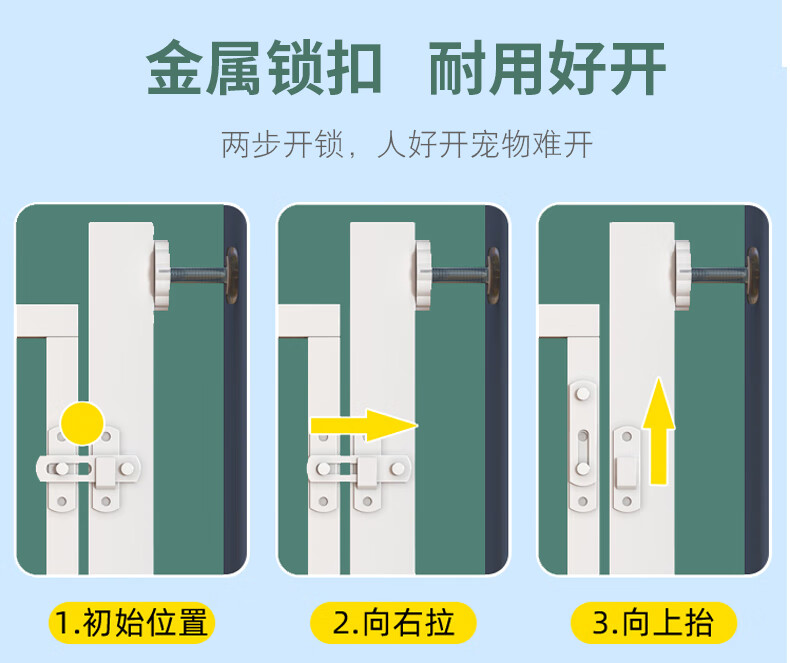 金属锁扣　耐用好开

两步开锁，人好开宠物难开

1.初始位置

2.向右拉

3.向上抬