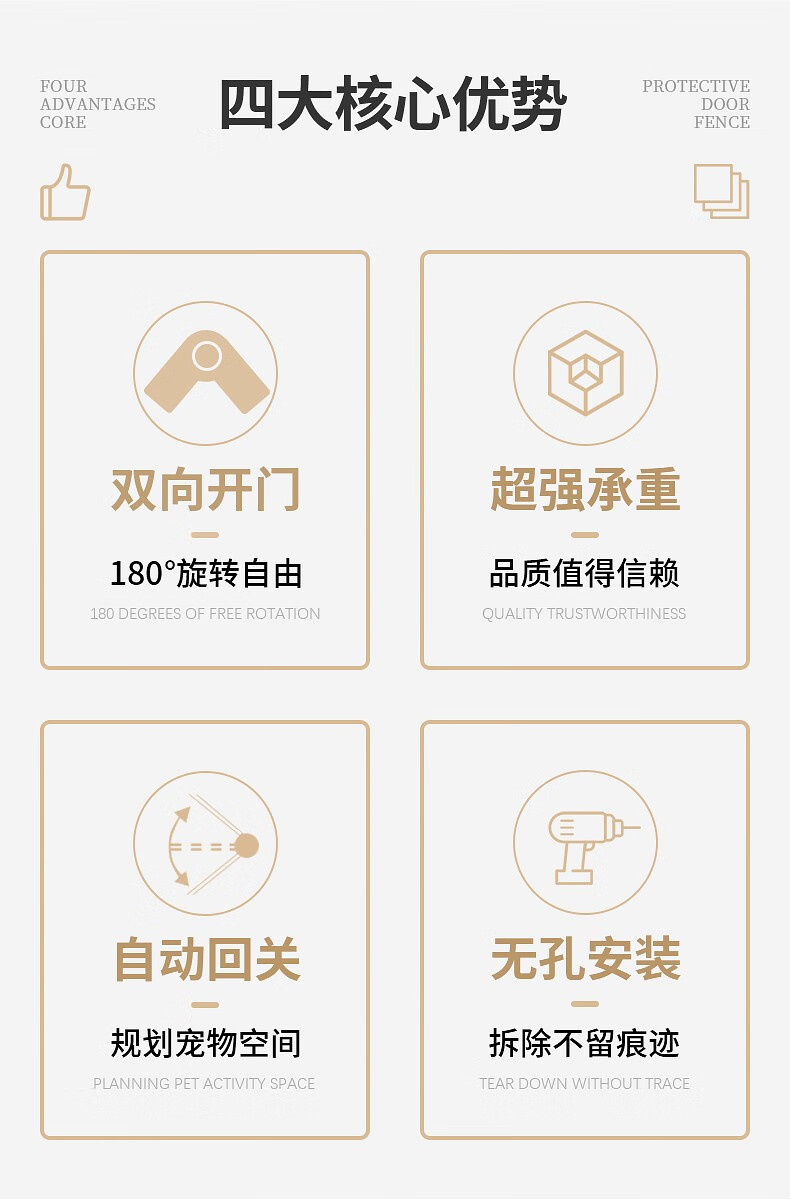 FOUR
ADVANTAGES
CORE

四大核心优势

PROTECTIVE
DOOR
FENCE

双向开门

180°旋转自由

180 DEGREES OF FREE ROTATION

超强承重

品质值得信赖

QUALITY TRUSTWORTHINESS

自动回关

规划宠物空间

PLANNING PET ACTIVITY SPACE

无孔安装

拆除不留痕迹

TEAR DOWN WITHOUT TRACE