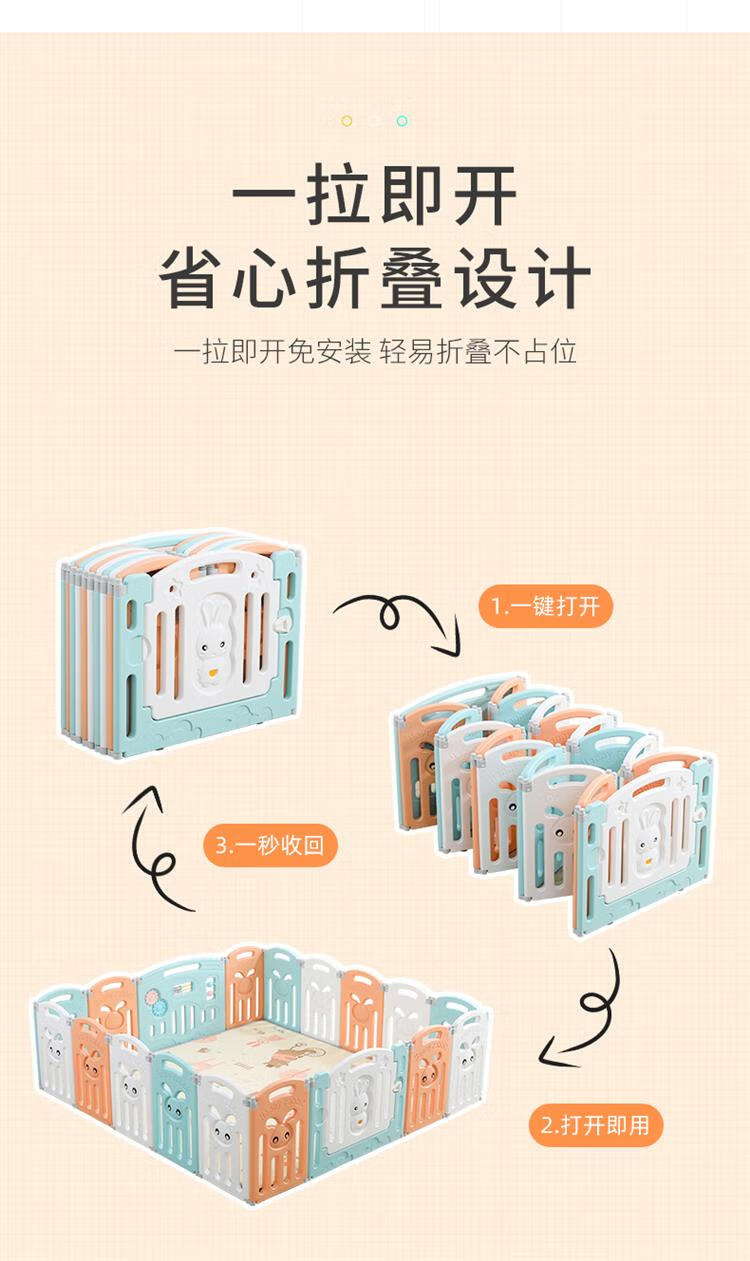 一拉即开
省心折叠设计

一拉即开免安装 轻易折叠不占位

1.一键打开

3.一秒收回

2.打开即用