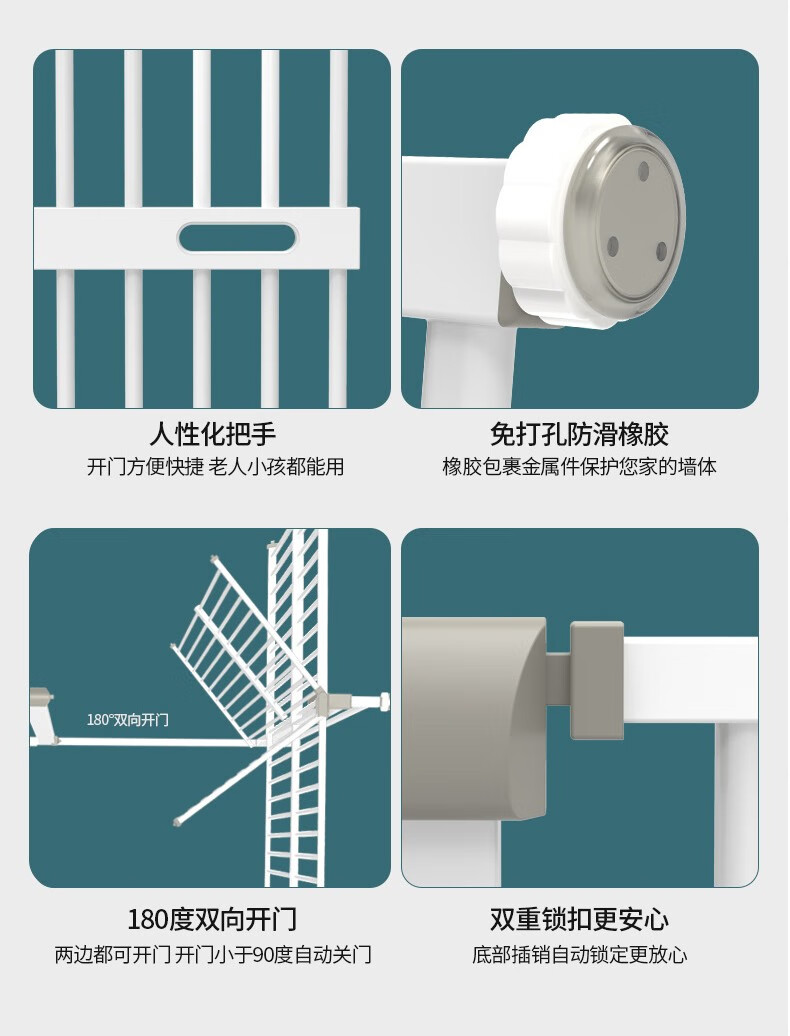 人性化把手
开门方便快捷 老人小孩都能用

免打孔防滑橡胶
橡胶包裹金属件保护您家的墙体

180°双向开门

180度双向开门
两边都可开门 开门小于90度自动关门

双重锁扣更安心
底部插销自动锁定更放心