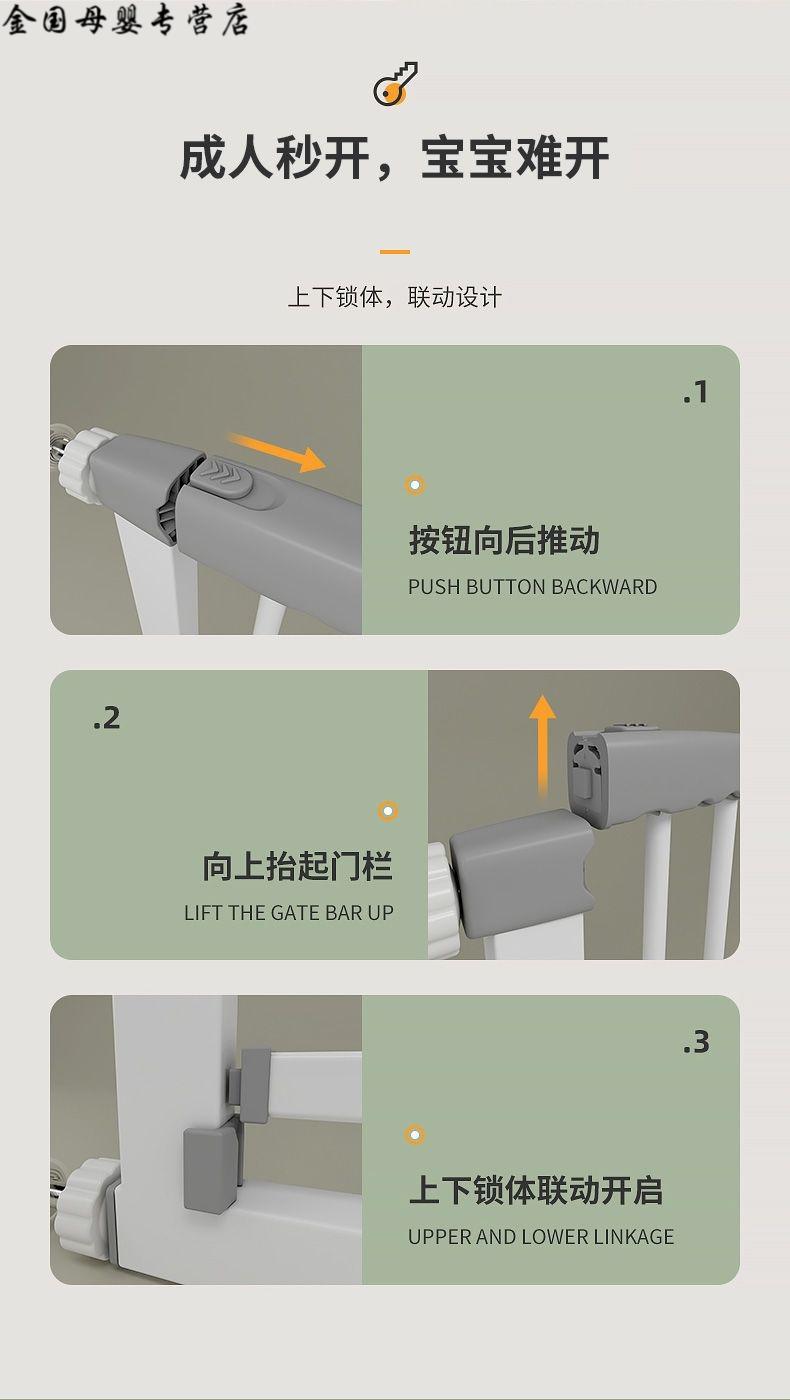 金国母婴专营店

成人秒开，宝宝难开

上下锁体，联动设计

.1

按钮向后推动

PUSH BUTTON BACKWARD

.2

向上抬起门栏

LIFT THE GATE BAR UP

.3

上下锁体联动开启

UPPER AND LOWER LINKAGE