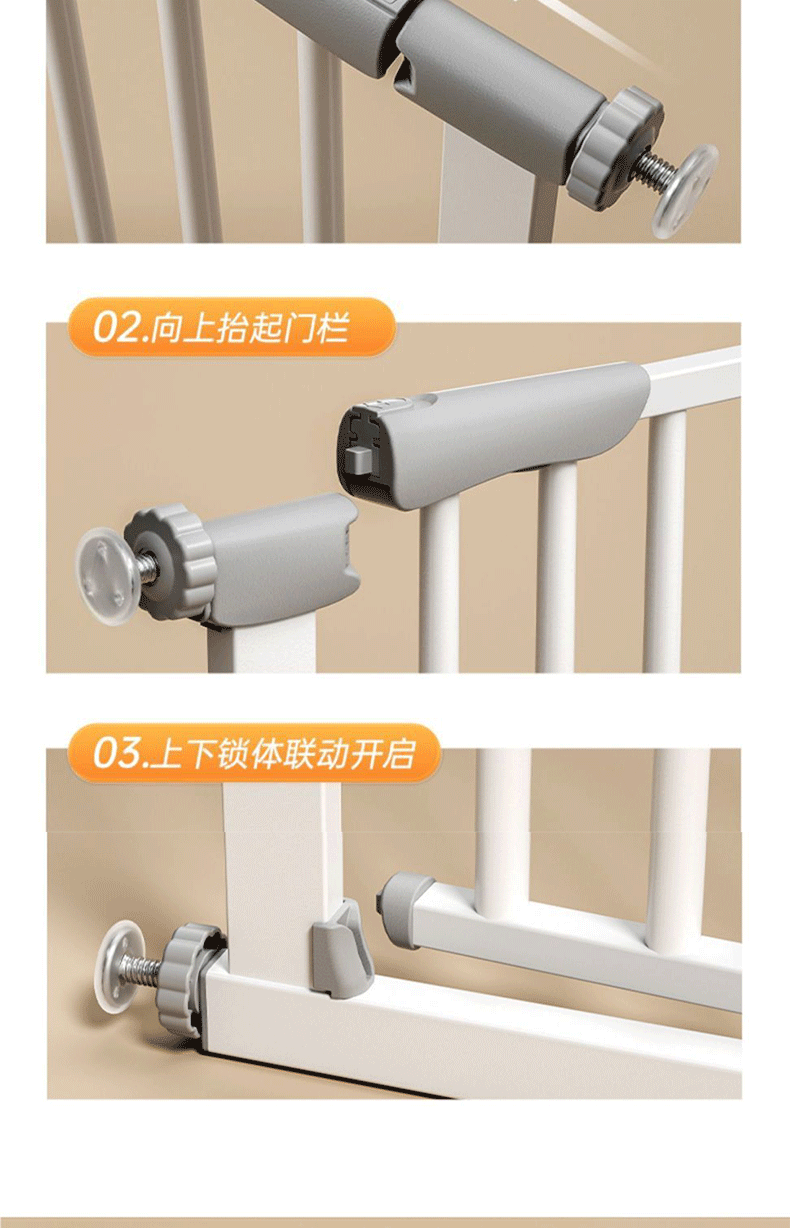 02.向上抬起门栏

03.上下锁体联动开启