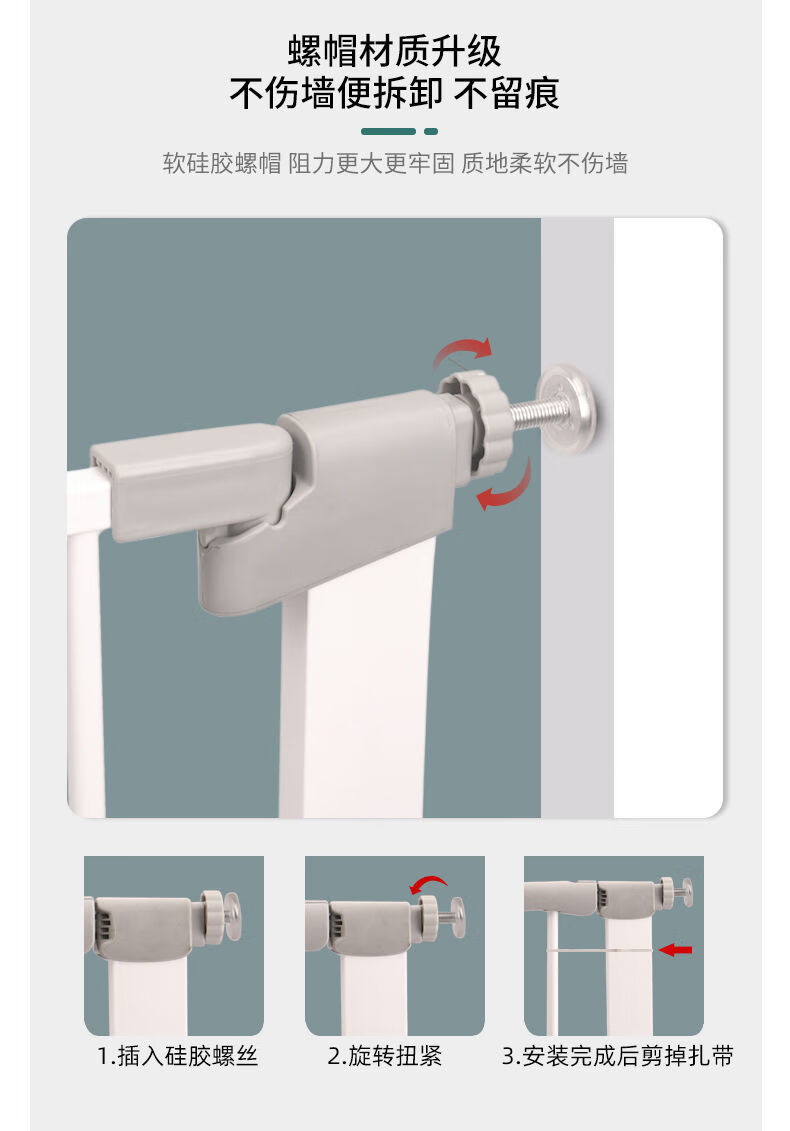 螺帽材质升级
不伤墙便拆卸 不留痕

软硅胶螺帽 阻力更大更牢固 质地柔软不伤墙

1.插入硅胶螺丝

2.旋转扭紧

3.安装完成后剪掉扎带