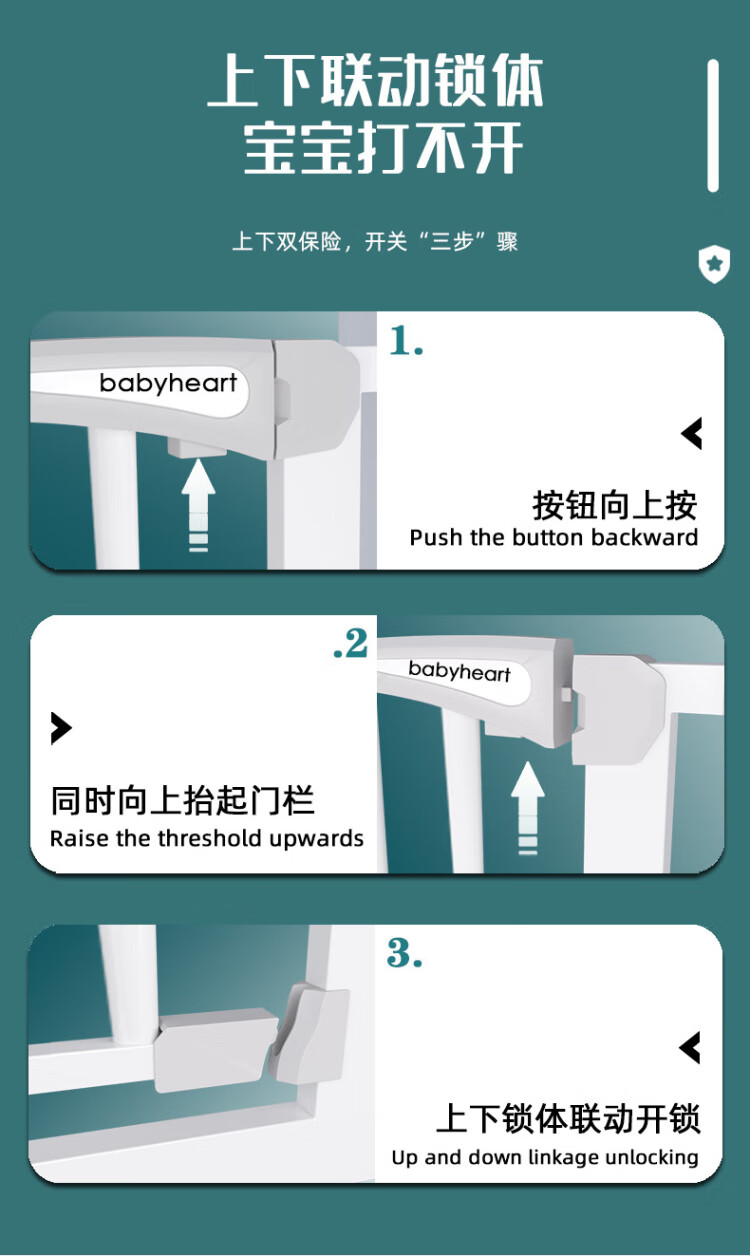 上下联动锁体
宝宝打不开

上下双保险，开关“三步”骤

babyheart

1.

按钮向上按
Push the button backward

.2

babyheart

同时向上抬起门栏
Raise the threshold upwards

3.

上下锁体联动开锁
Up and down linkage unlocking