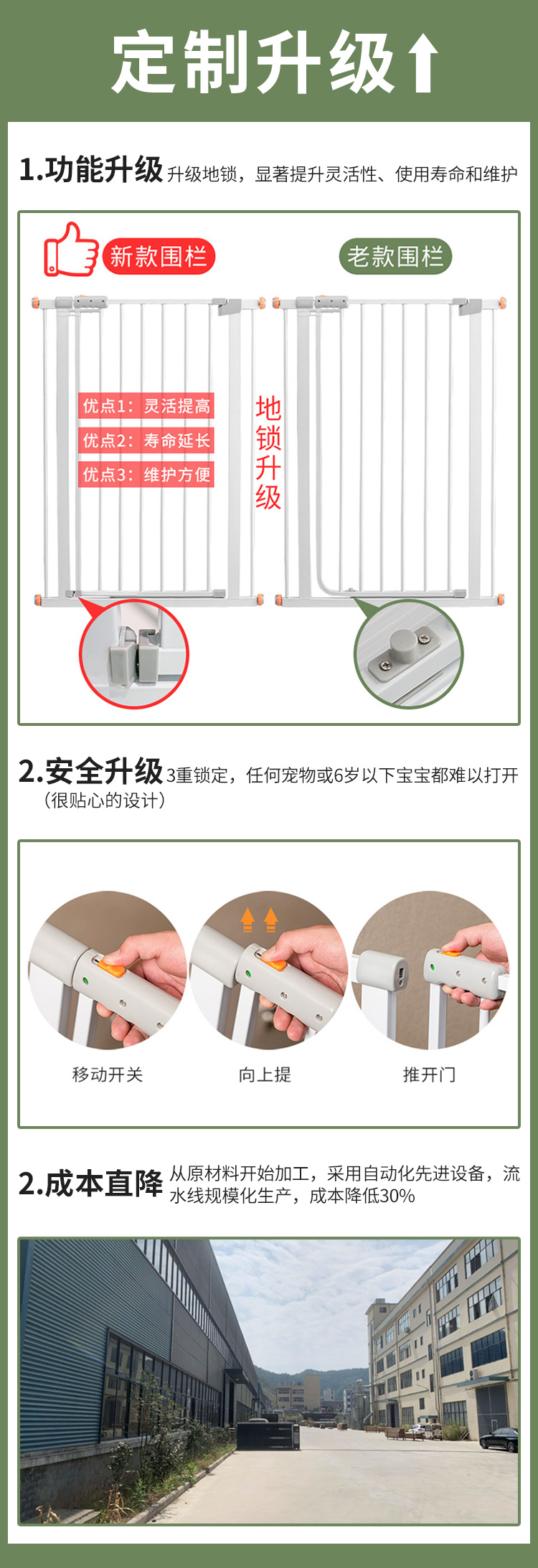 定制升级

1.功能升级 升级地锁，显著提升灵活性、使用寿命和维护

新款围栏

老款围栏

优点1：灵活提高
优点2：寿命延长
优点3：维护方便

地锁升级

2.安全升级 3重锁定，任何宠物或6岁以下宝宝都难以打开（很贴心的设计）

移动开关

向上提

推开门

2.成本直降 从原材料开始加工，采用自动化先进设备，流水线规模化生产，成本降低30%