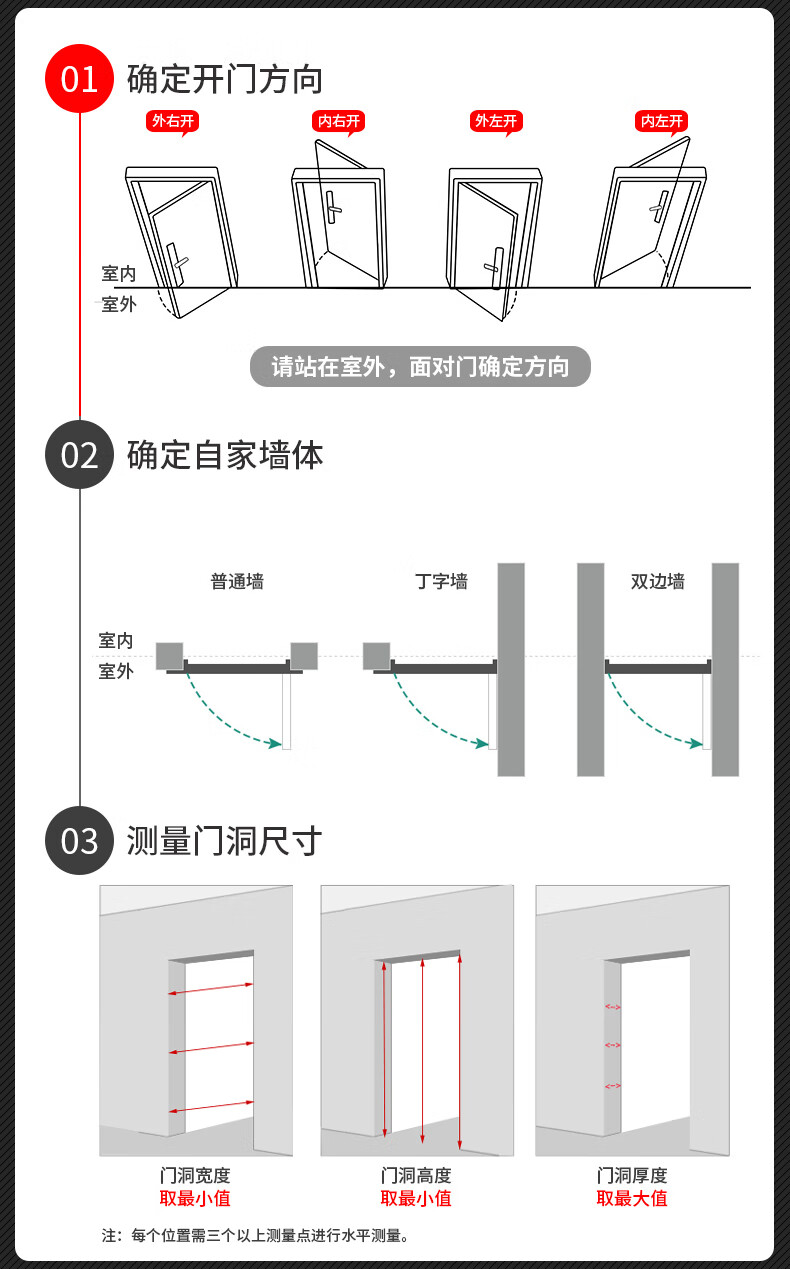 01 确定开门方向

外右开
内右开
外左开
内左开

室内
室外

请站在室外，面对门确定方向

02 确定自家墙体

普通墙
丁字墙
双边墙

室内
室外

03 测量门洞尺寸

门洞宽度
取最小值

门洞高度
取最小值

门洞厚度
取最大值

注：每个位置需三个以上测量点进行水平测量。