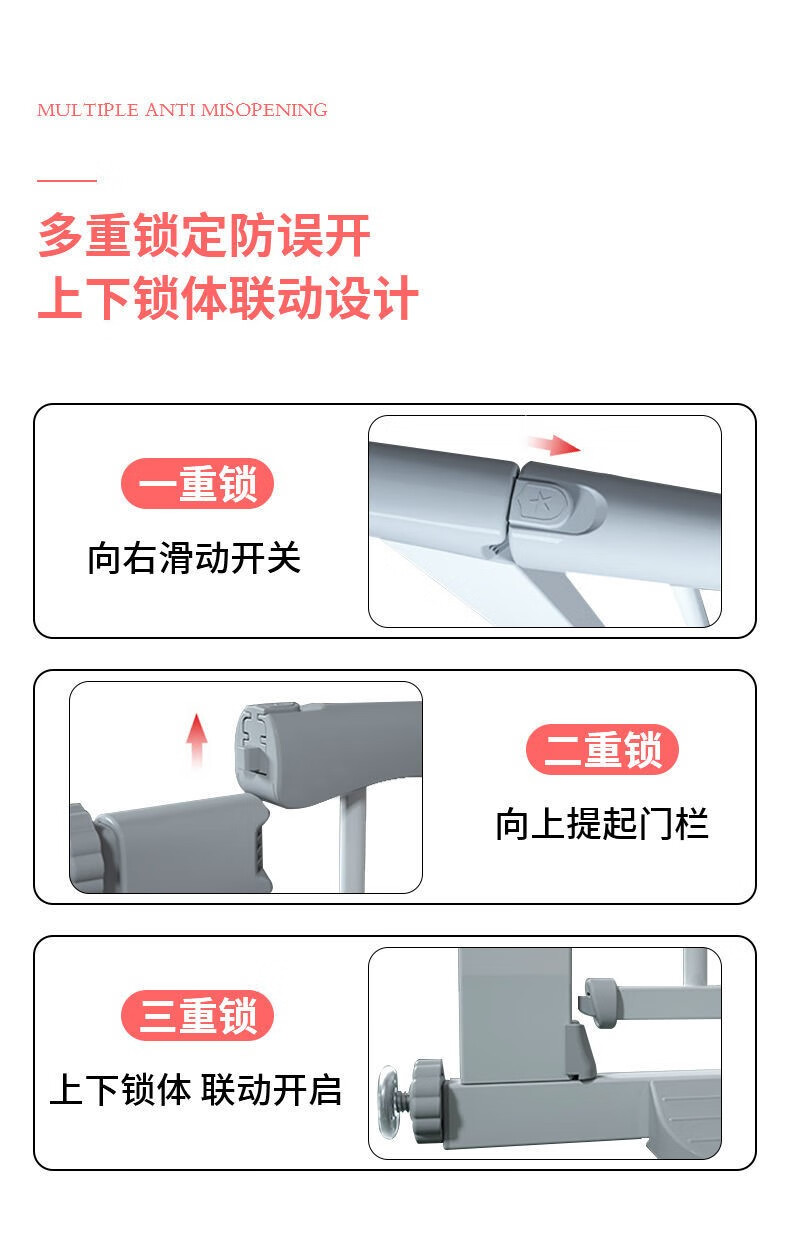 MULTIPLE ANTI MISOPENING

多重锁定防误开
上下锁体联动设计

一重锁
向右滑动开关

二重锁
向上提起门栏

三重锁
上下锁体 联动开启