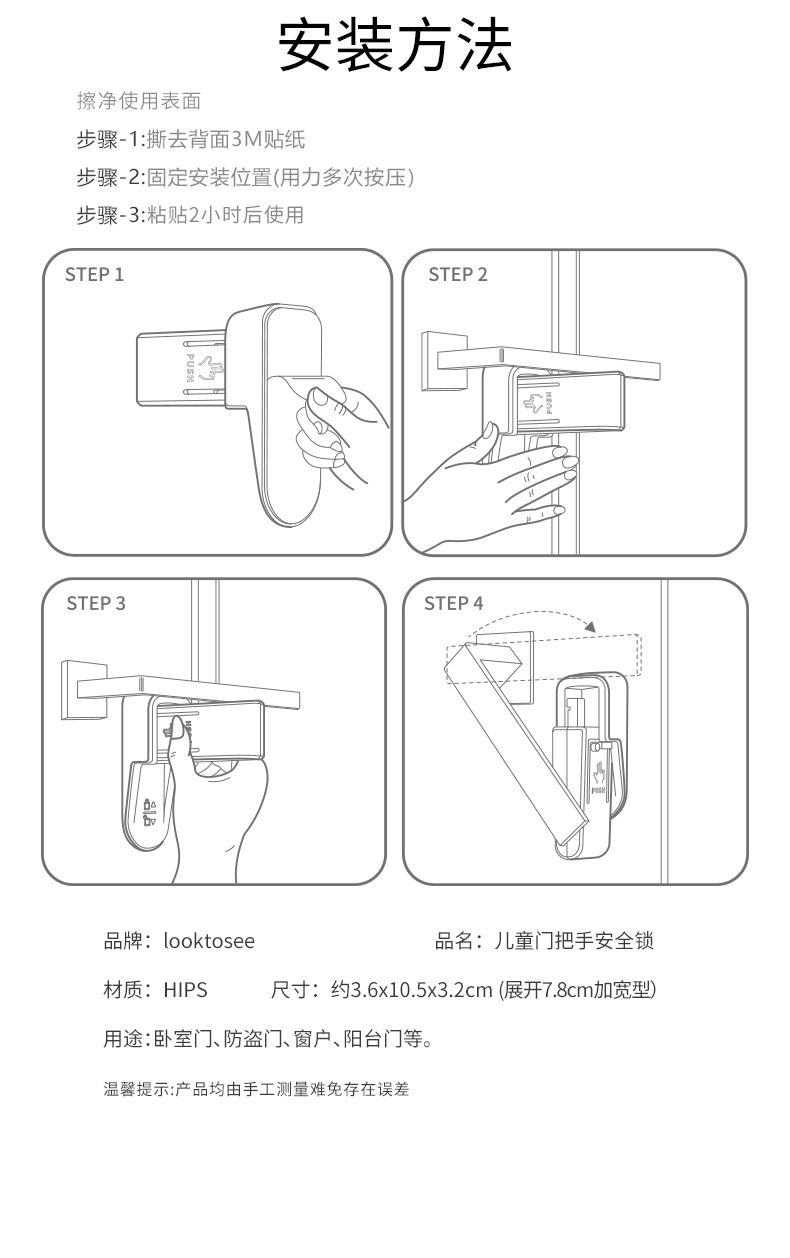 安装方法

擦净使用表面

步骤-1:撕去背面3M贴纸

步骤-2:固定安装位置(用力多次按压)

步骤-3:粘贴2小时后使用

STEP 1

PUSH

STEP 2

PUSH

STEP 3

STEP 4

PUSH

品牌：looktosee　　品名：儿童门把手安全锁

材质：HIPS　　尺寸：约3.6x10.5x3.2cm (展开7.8cm加宽型)

用途:卧室门、防盗门、窗户、阳台门等。

温馨提示:产品均由手工测量难免存在误差