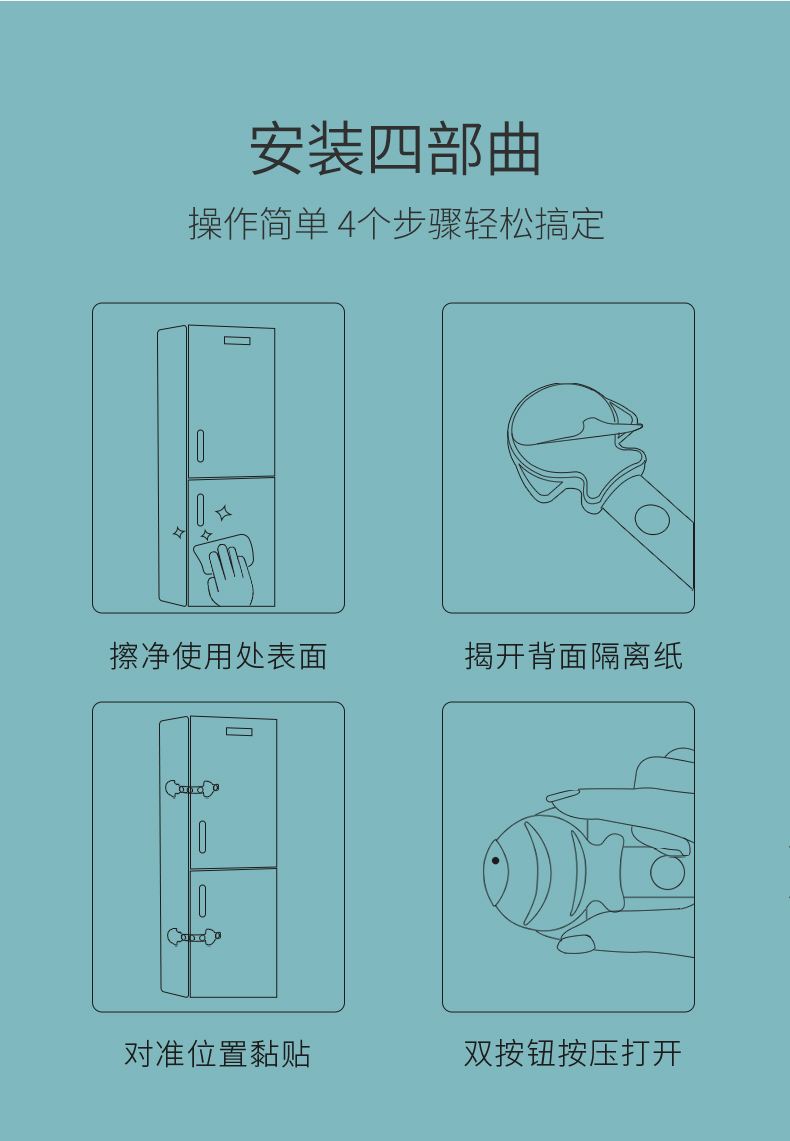 安装四部曲

操作简单 4个步骤轻松搞定

擦净使用处表面

揭开背面隔离纸

对准位置黏贴

双按钮按压打开