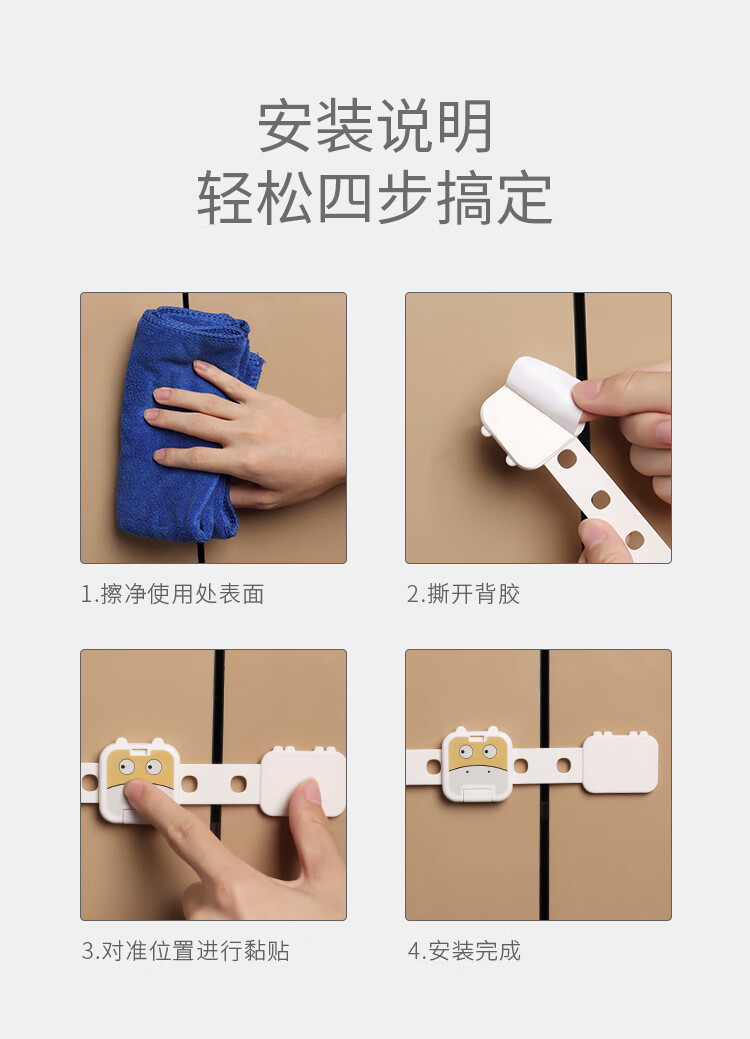 安装说明
轻松四步搞定

1.擦净使用处表面

2.撕开背胶

3.对准位置进行黏贴

4.安装完成