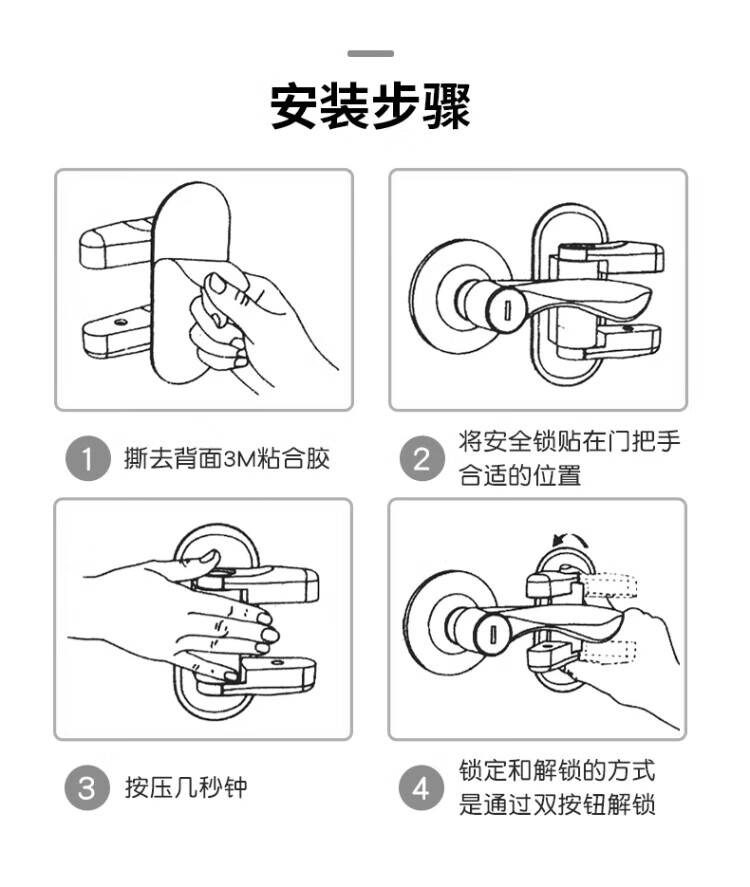 安装步骤

1 撕去背面3M粘合胶

2 将安全锁贴在门把手合适的位置

3 按压几秒钟

4 锁定和解锁的方式是通过双按钮解锁