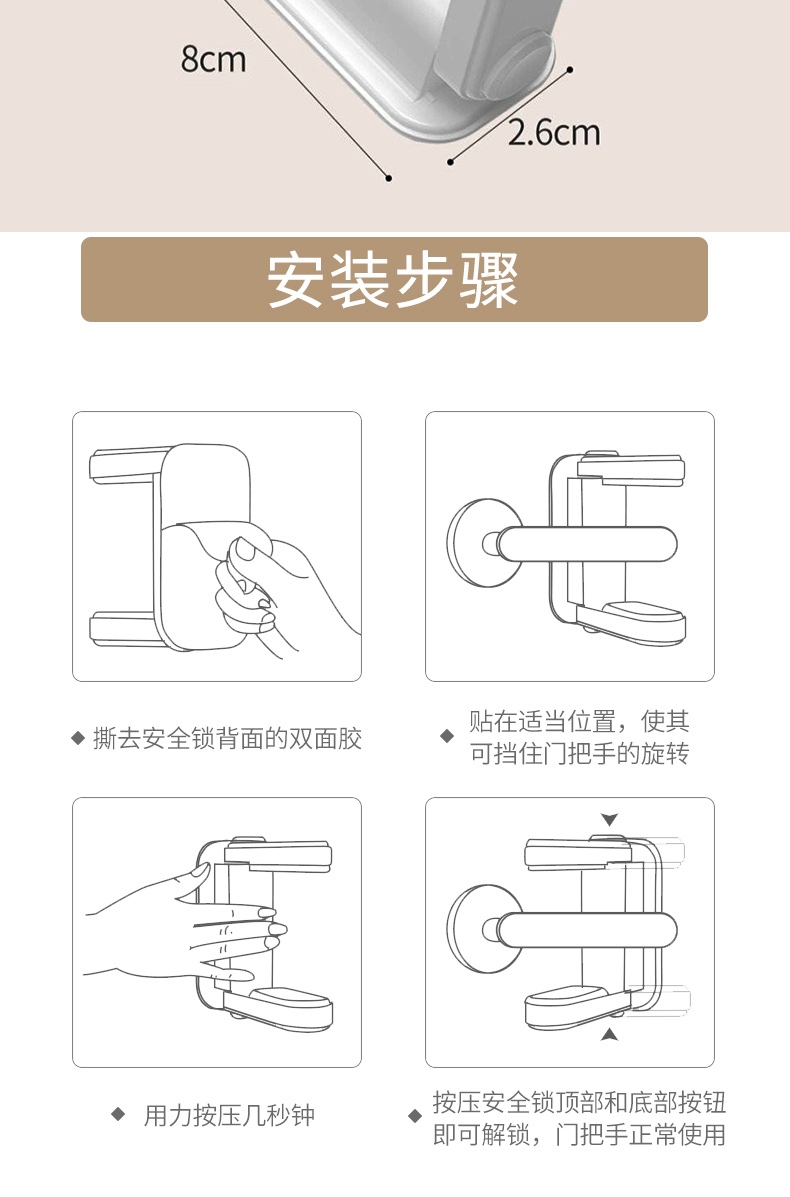 8cm

2.6cm

安装步骤

◆ 撕去安全锁背面的双面胶

◆ 贴在适当位置，使其可挡住门把手的旋转

◆ 用力按压几秒钟

◆ 按压安全锁顶部和底部按钮即可解锁，门把手正常使用