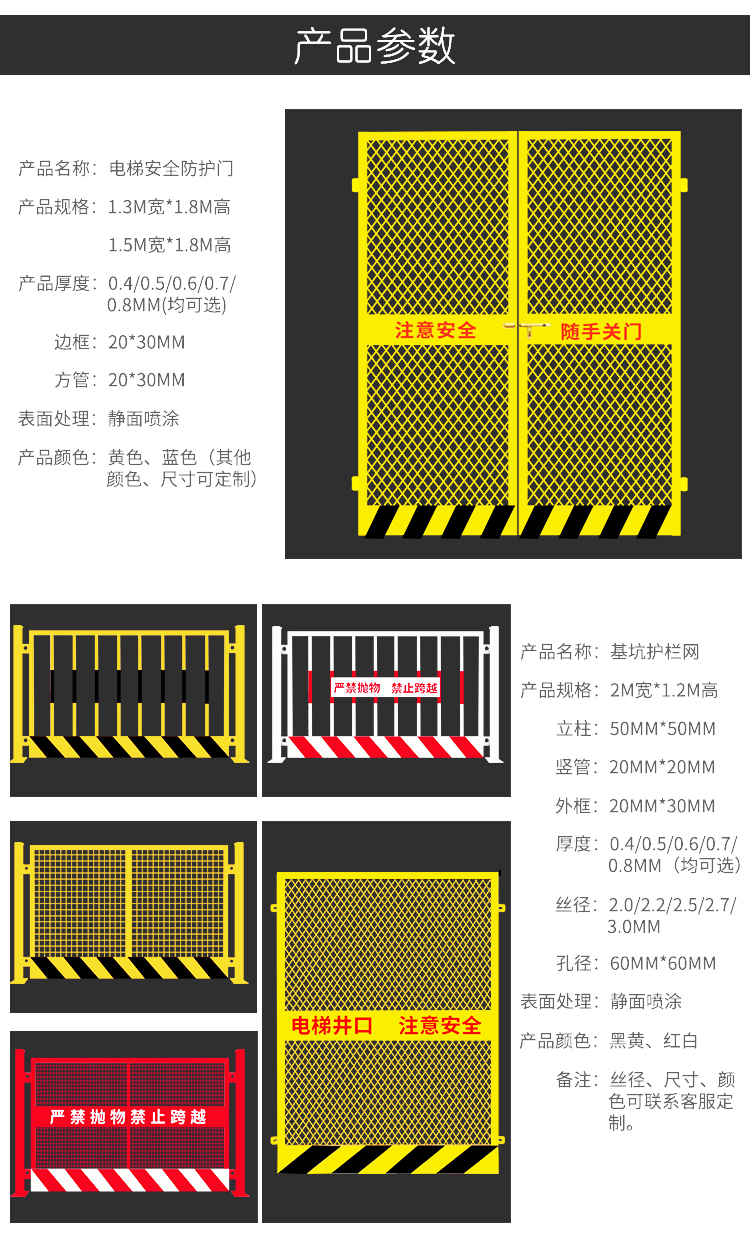 产品参数

产品名称：电梯安全防护门

产品规格：1.3M宽*1.8M高

1.5M宽*1.8M高

产品厚度：0.4/0.5/0.6/0.7/0.8MM(均可选)

边框：20*30MM

方管：20*30MM

表面处理：静面喷涂

产品颜色：黄色、蓝色（其他颜色、尺寸可定制）

注意安全 随手关门

严禁抛物 禁止跨越

电梯井口 注意安全

严禁抛物禁止跨越

产品名称：基坑护栏网

产品规格：2M宽*1.2M高

立柱：50MM*50MM

竖管：20MM*20MM

外框：20MM*30MM

厚度：0.4/0.5/0.6/0.7/0.8MM（均可选）

丝径：2.0/2.2/2.5/2.7/3.0MM

孔径：60MM*60MM

表面处理：静面喷涂

产品颜色：黑黄、红白

备注：丝径、尺寸、颜色可联系客服定制。