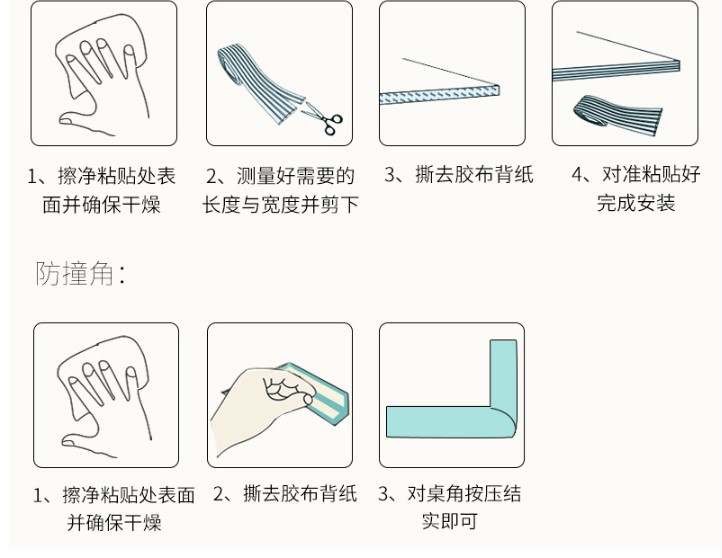 1、擦净粘贴处表面并确保干燥

2、测量好需要的长度与宽度并剪下

3、撕去胶布背纸

4、对准粘贴好完成安装

防撞角：

1、擦净粘贴处表面并确保干燥

2、撕去胶布背纸

3、对桌角按压结实即可