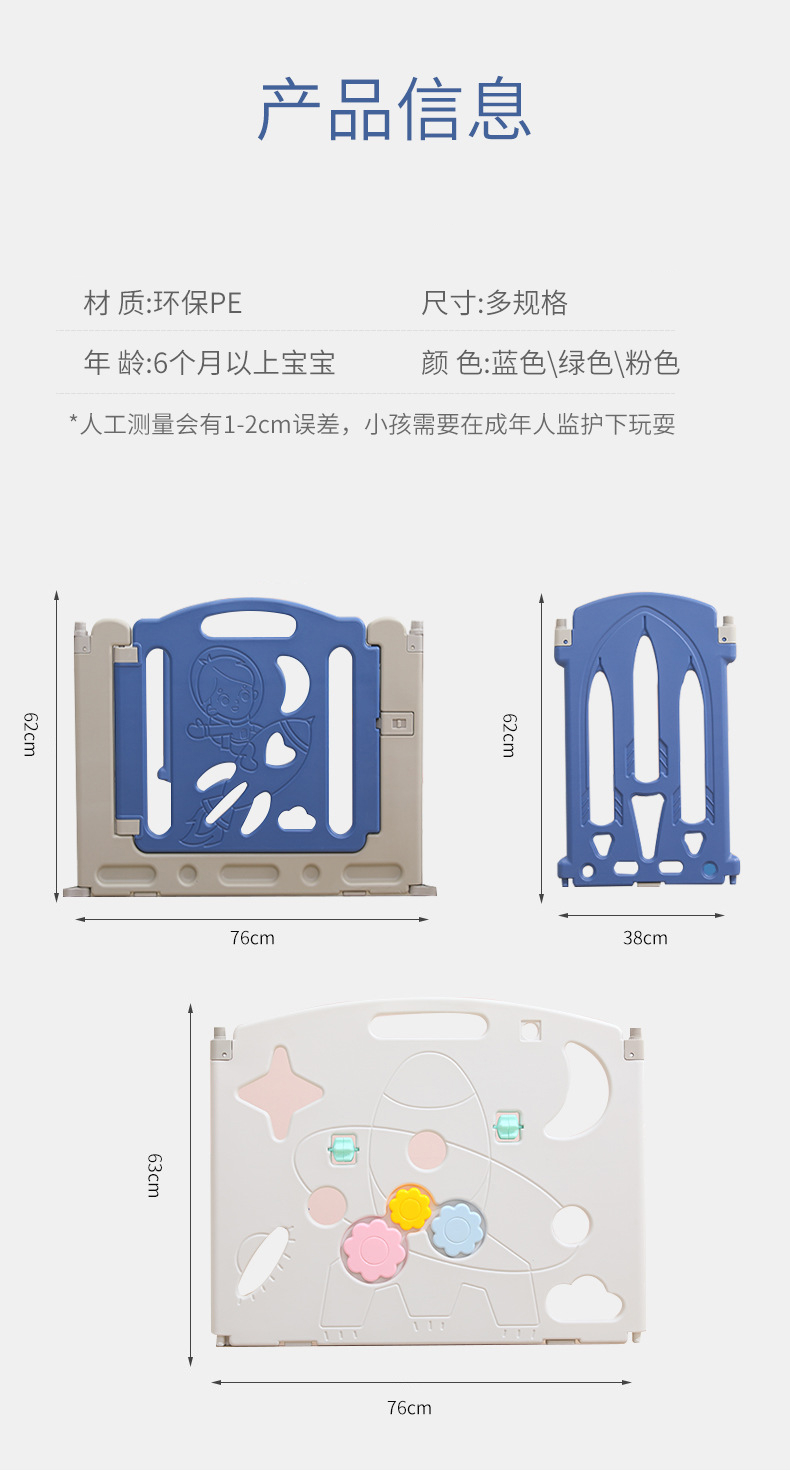 产品信息

材 质:环保PE

尺寸:多规格

年 龄:6个月以上宝宝

颜 色:蓝色\绿色\粉色

*人工测量会有1-2cm误差，小孩需要在成年人监护下玩耍

62cm

76cm

62cm

38cm

63cm

76cm