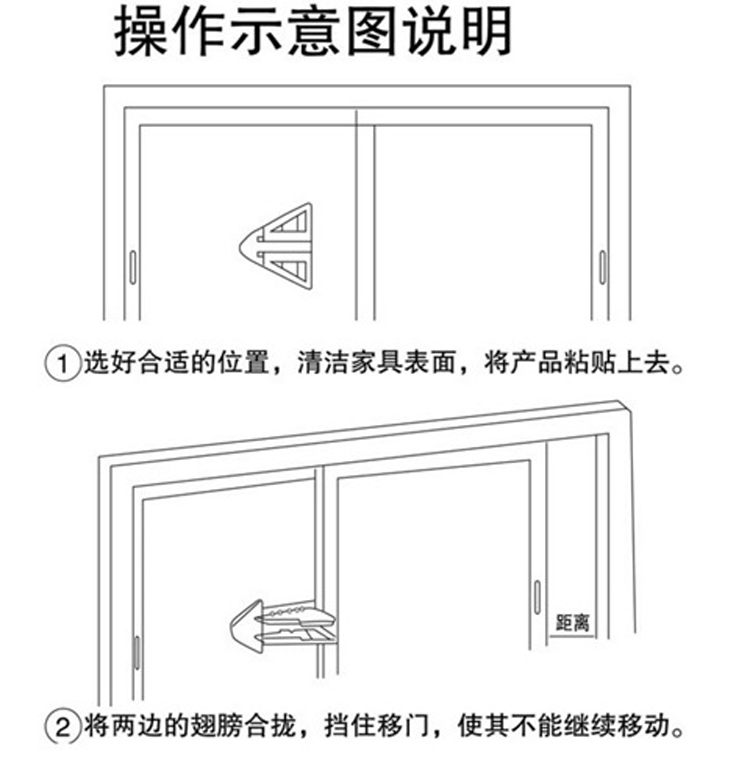 操作示意图说明

①选好合适的位置，清洁家具表面，将产品粘贴上去。

距离

②将两边的翅膀合拢，挡住移门，使其不能继续移动。