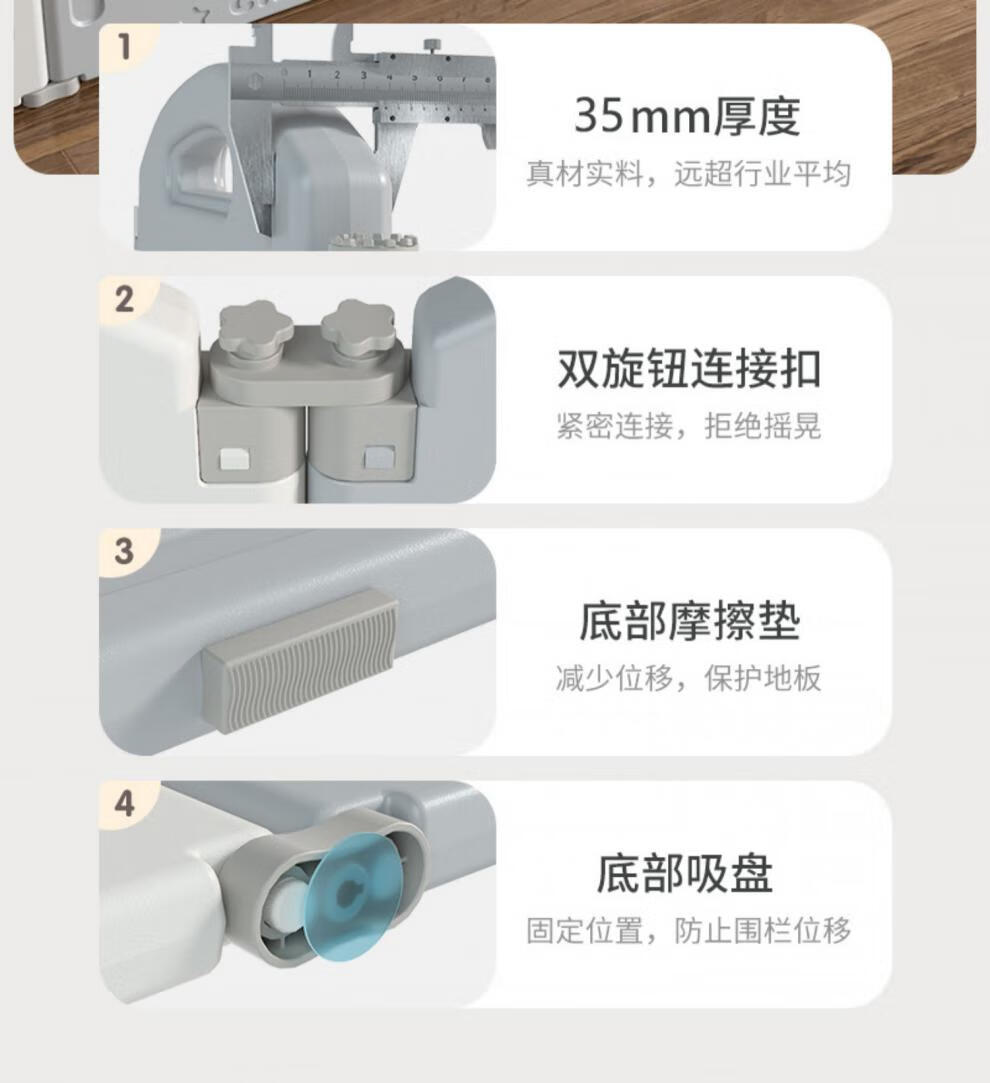 1

35mm厚度

真材实料，远超行业平均

2

双旋钮连接扣

紧密连接，拒绝摇晃

3

底部摩擦垫

减少位移，保护地板

4

底部吸盘

固定位置，防止围栏位移